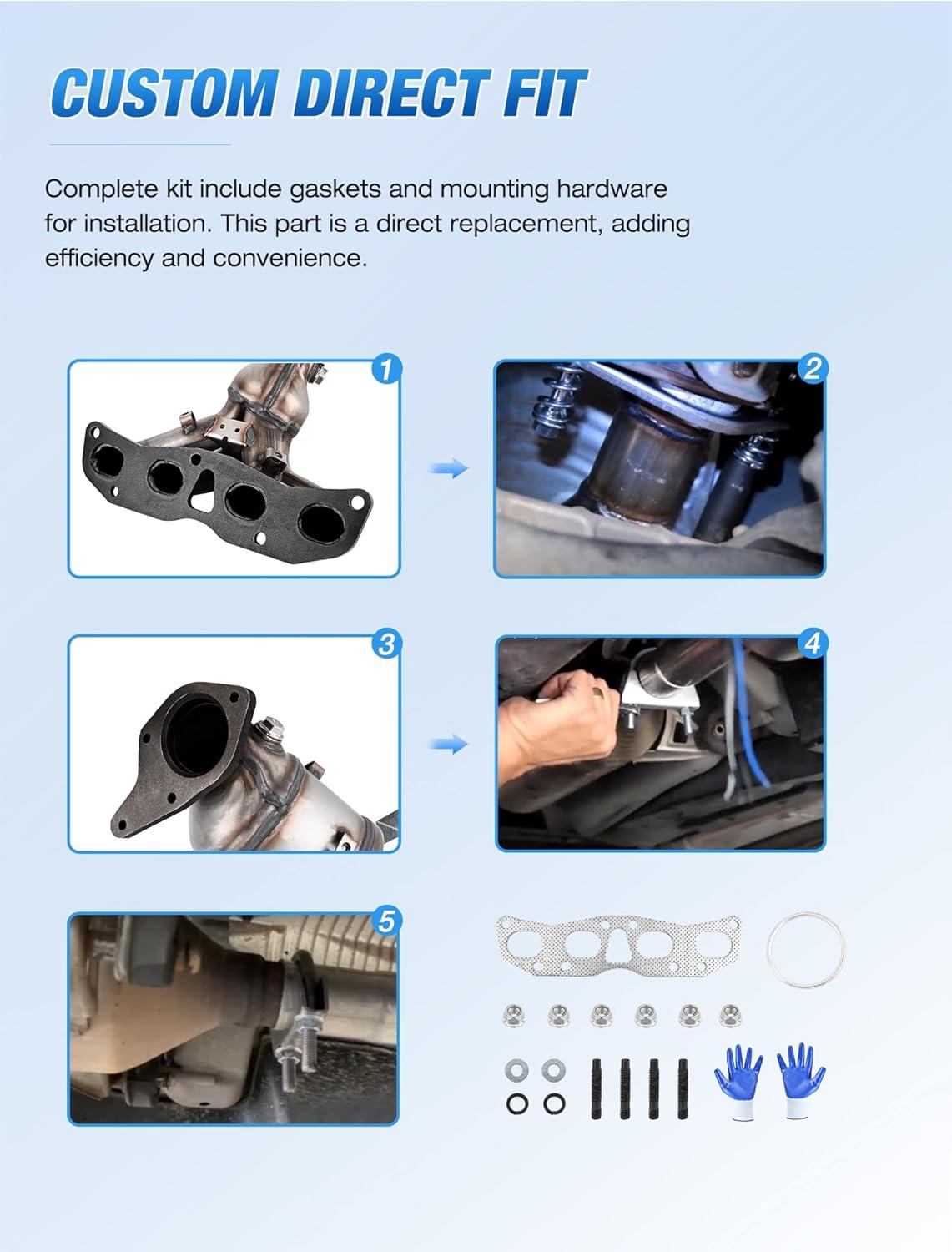 CUSTOM DIRECT FIT

Complete kit include gaskets and mounting hardware for installation. This part is a direct replacement, adding efficiency and convenience.

1

2

3

4

5