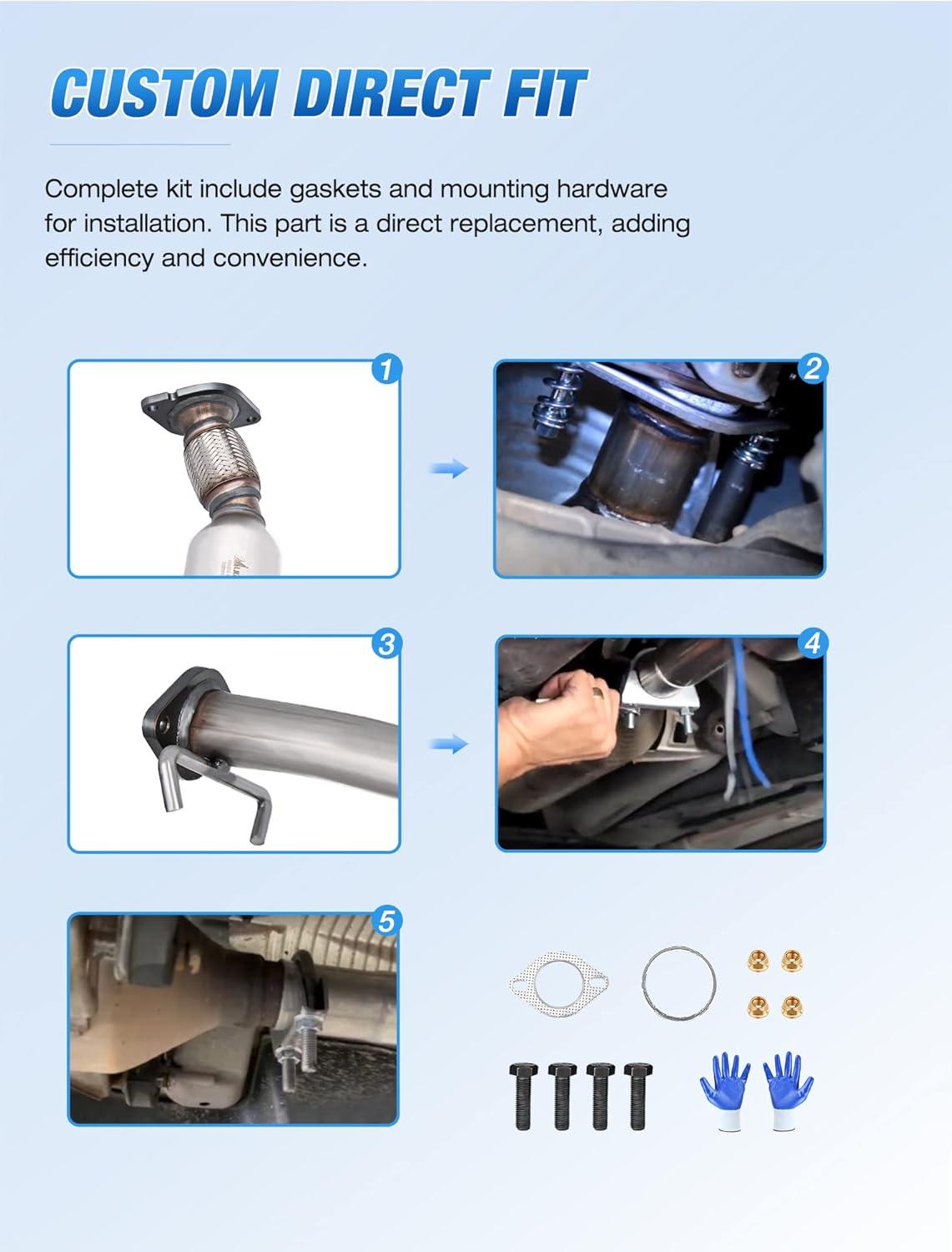 CUSTOM DIRECT FIT

Complete kit include gaskets and mounting hardware for installation. This part is a direct replacement, adding efficiency and convenience.

1

2

3

4

5