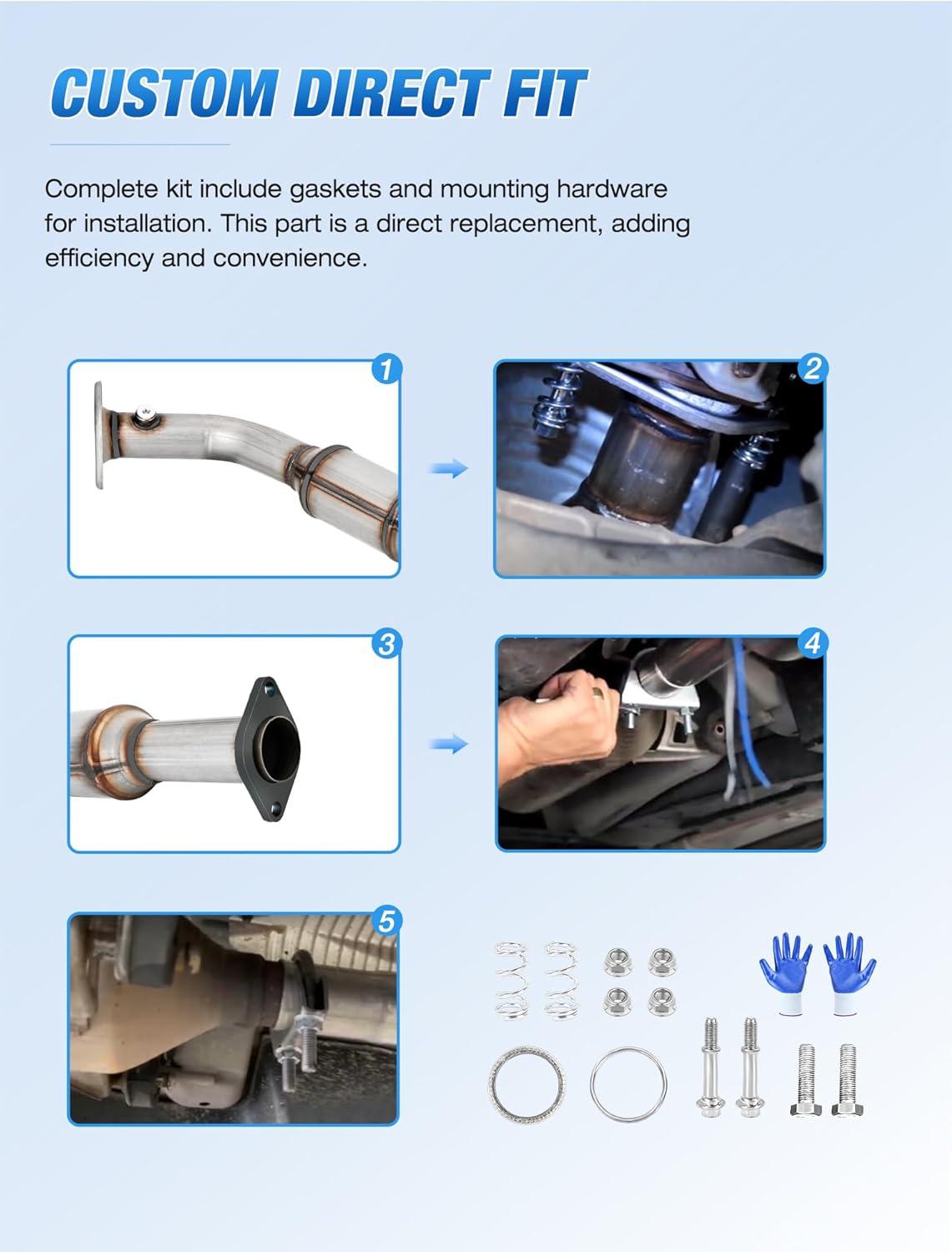 CUSTOM DIRECT FIT

Complete kit include gaskets and mounting hardware for installation. This part is a direct replacement, adding efficiency and convenience.

1

2

3

4

5