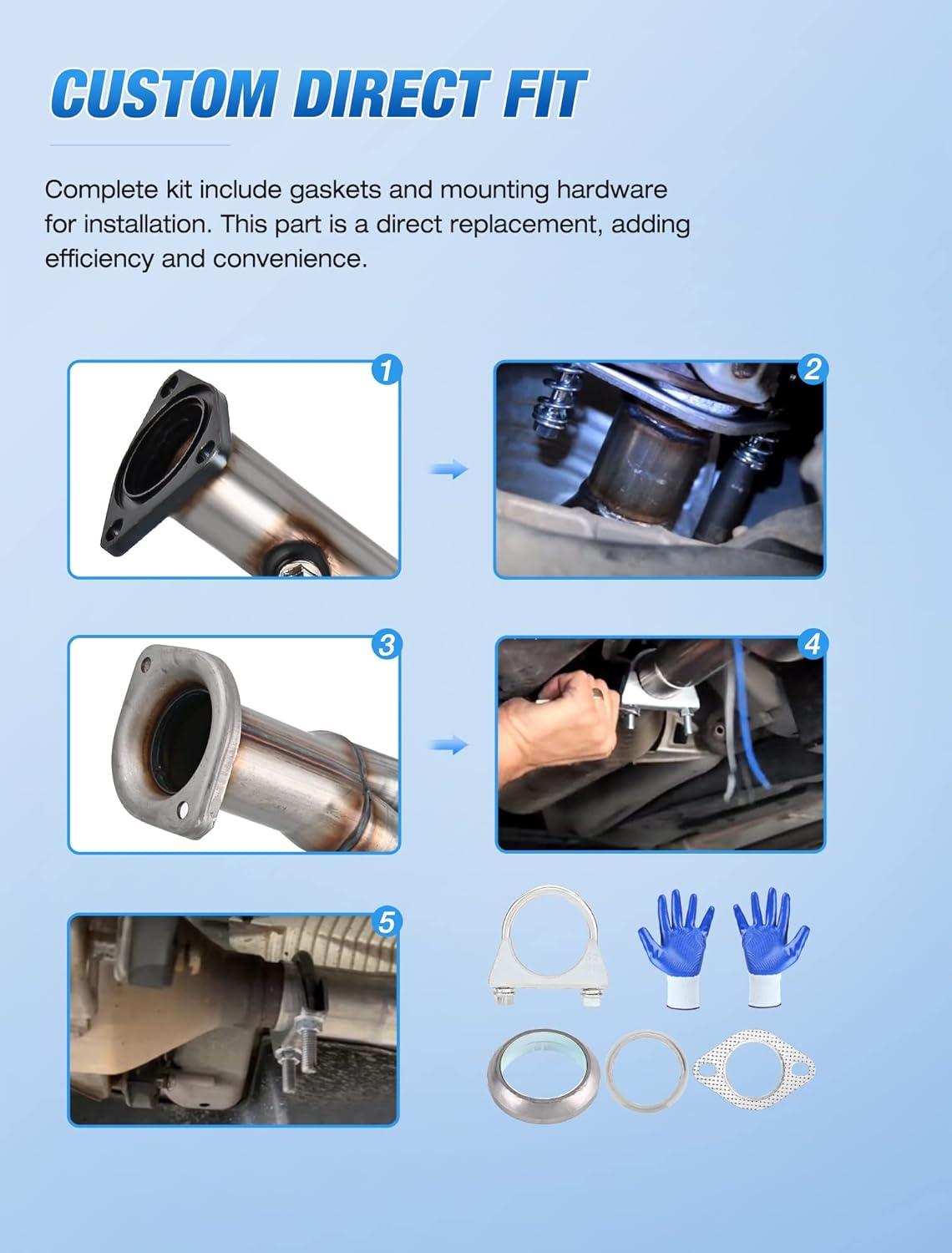 CUSTOM DIRECT FIT

Complete kit include gaskets and mounting hardware for installation. This part is a direct replacement, adding efficiency and convenience.

1

2

3

4

5