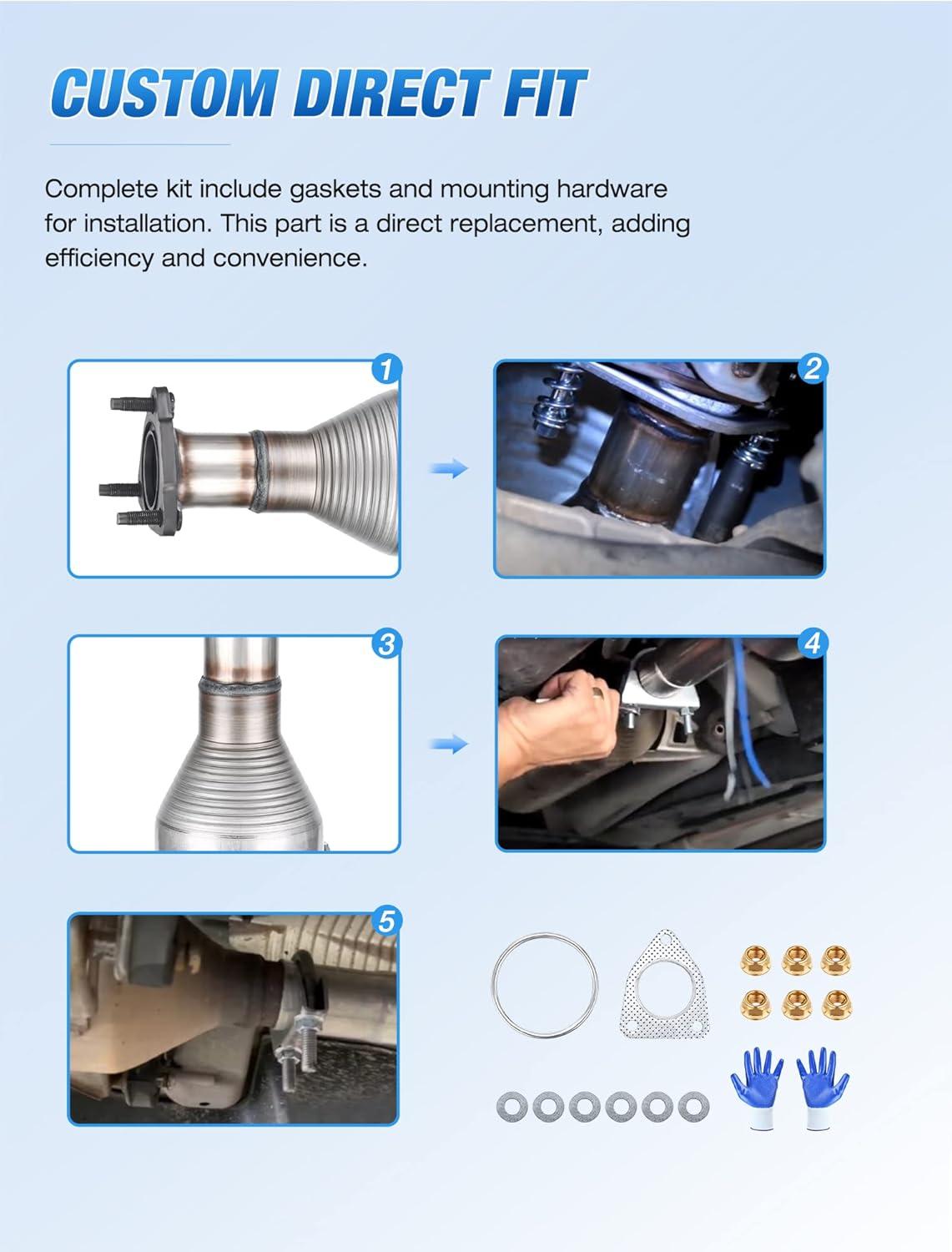 CUSTOM DIRECT FIT

Complete kit include gaskets and mounting hardware for installation. This part is a direct replacement, adding efficiency and convenience.

1

2

3

4

5