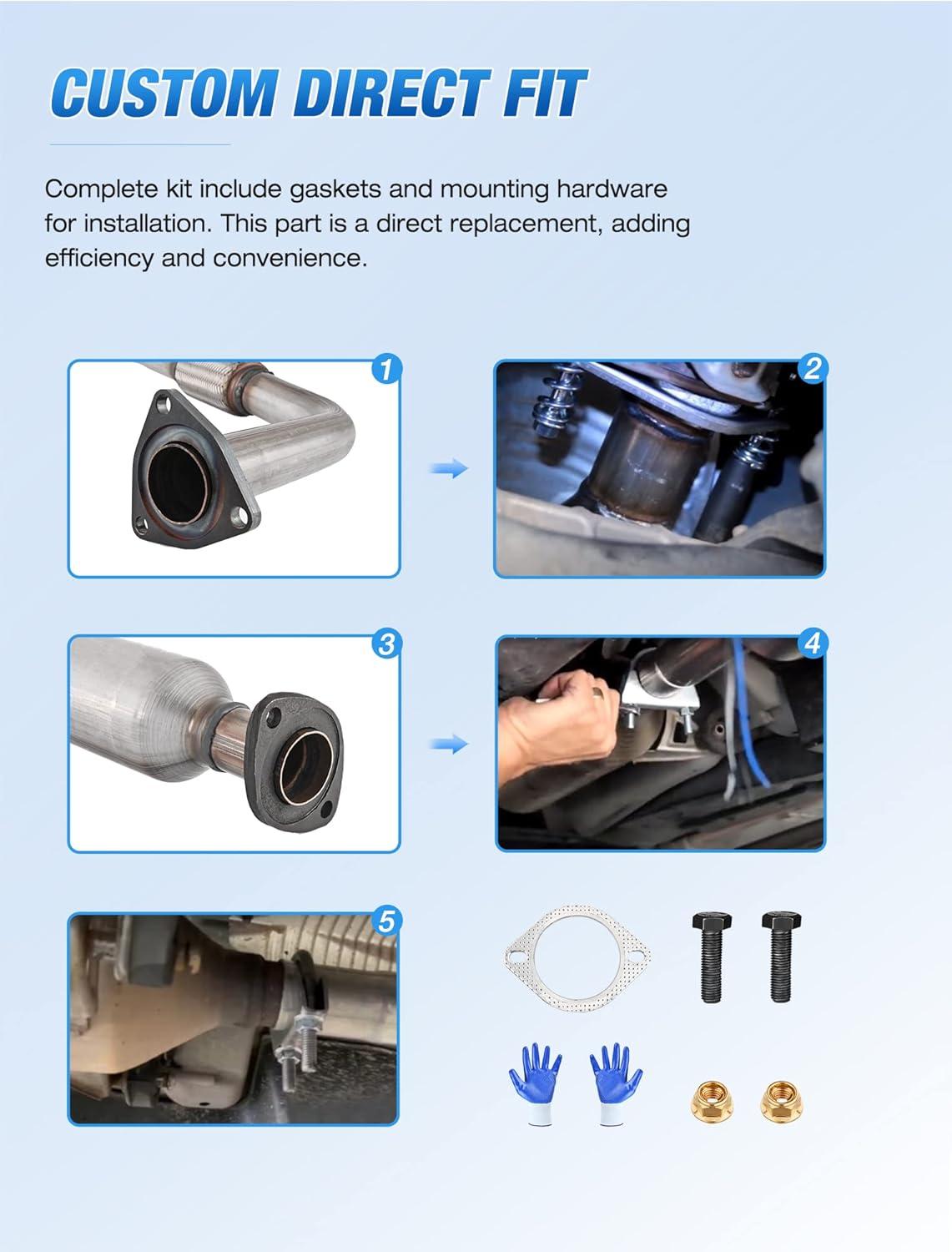 CUSTOM DIRECT FIT

Complete kit include gaskets and mounting hardware for installation. This part is a direct replacement, adding efficiency and convenience.

1

2

3

4

5