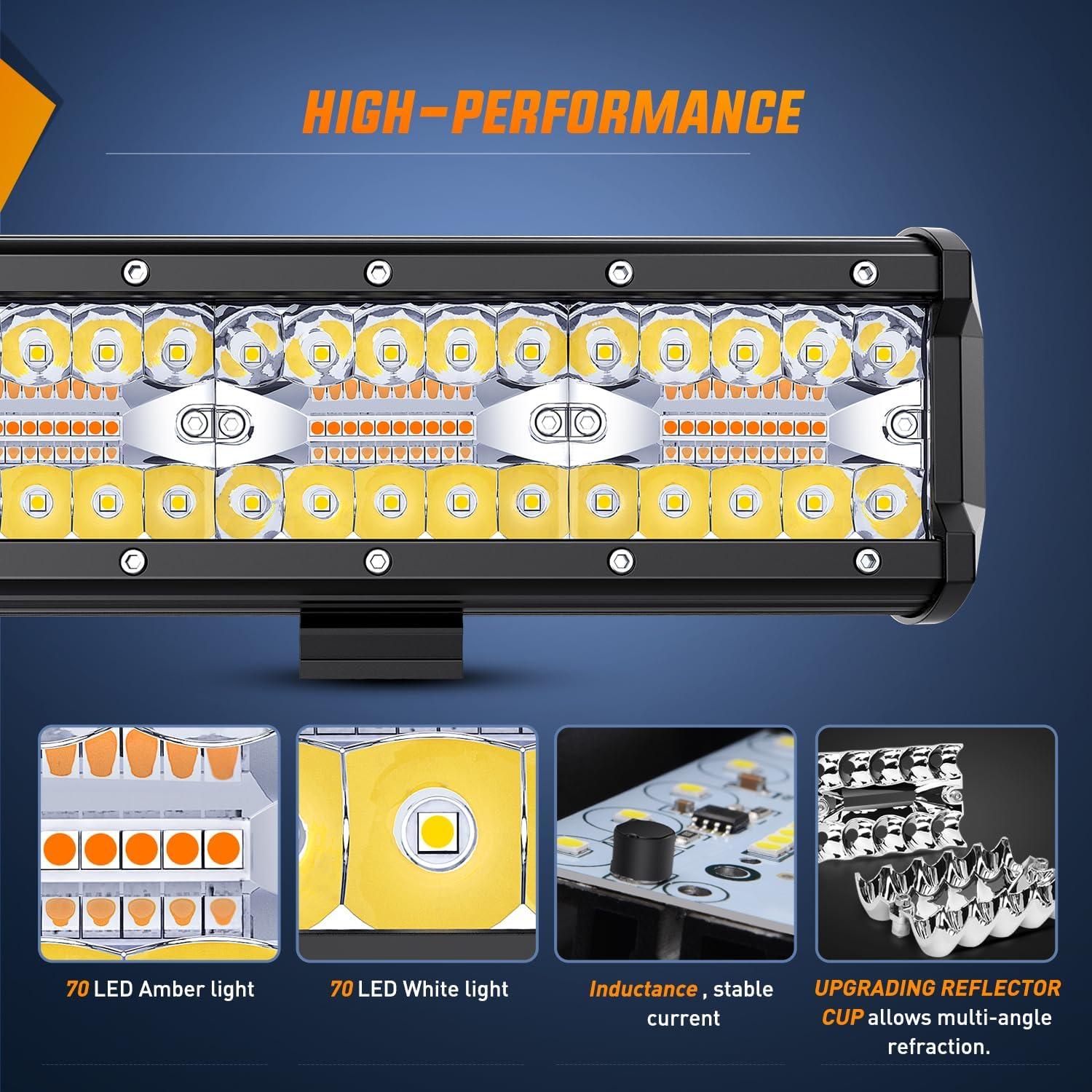 HIGH-PERFORMANCE

70 LED Amber light

70 LED White light

Inductance , stable current

UPGRADING REFLECTOR CUP allows multi-angle refraction.