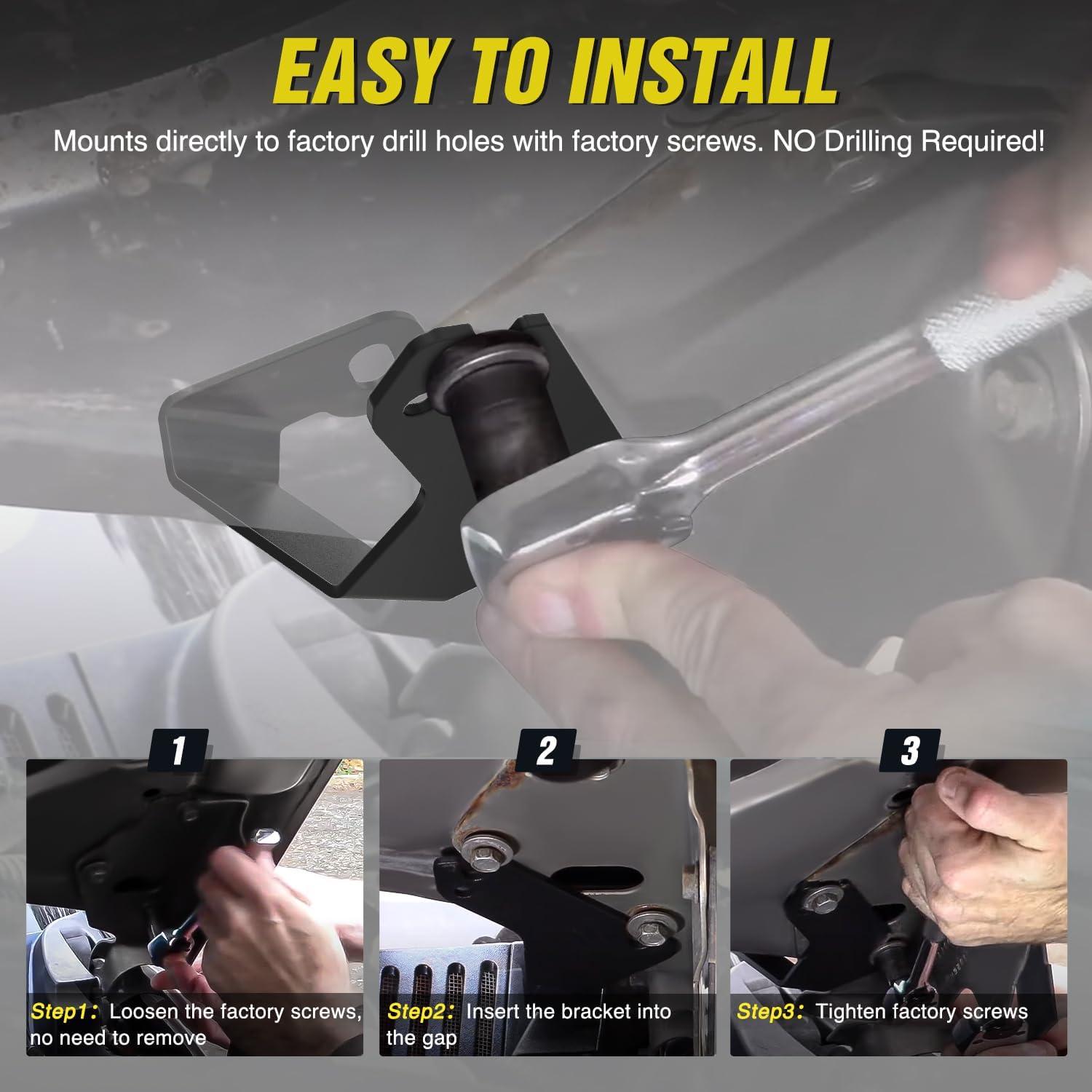 EASY TO INSTALL

Mounts directly to factory drill holes with factory screws. NO Drilling Required!

1

Step1: Loosen the factory screws, no need to remove

2

Step2: Insert the bracket into the gap

3

Step3: Tighten factory screws