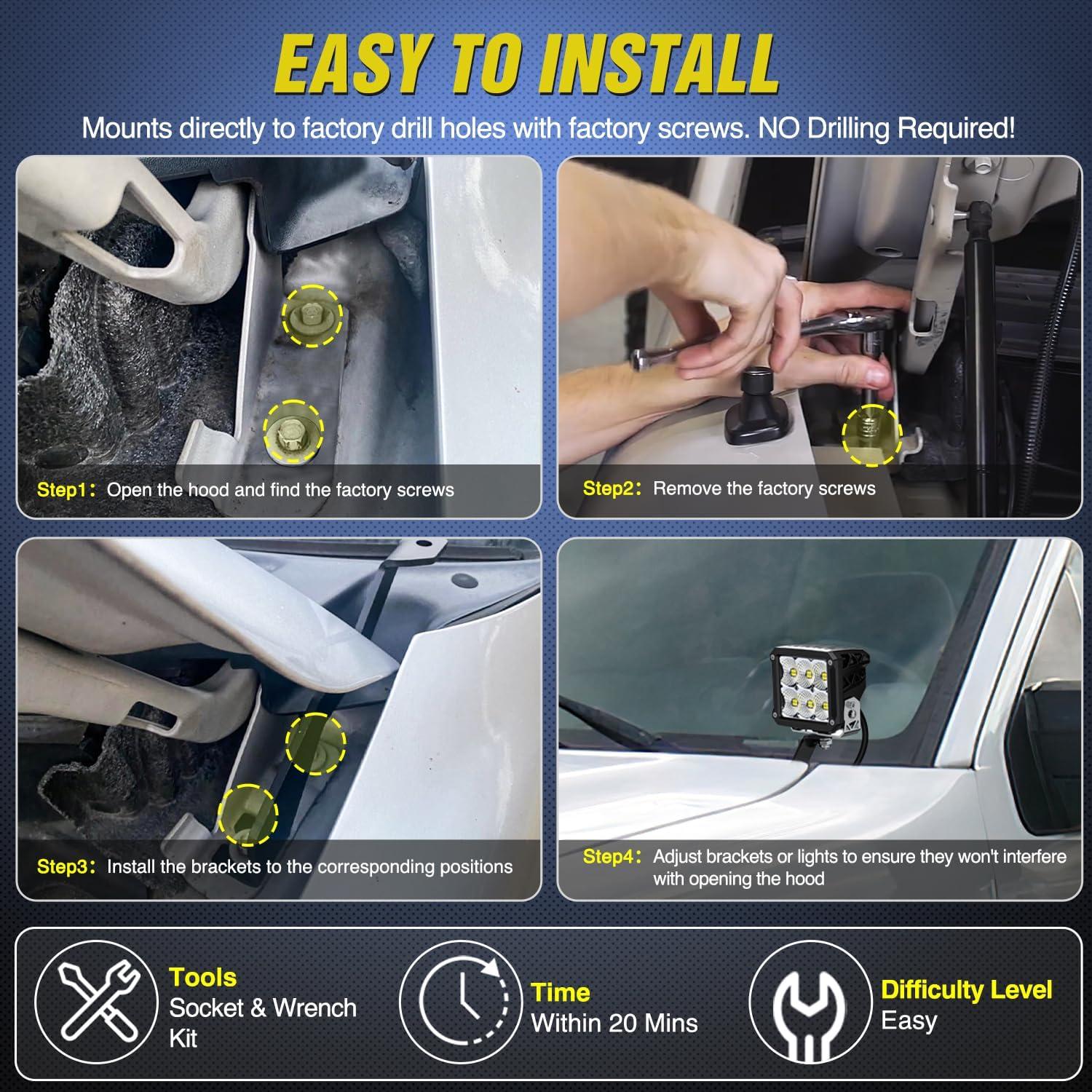 EASY TO INSTALL

Mounts directly to factory drill holes with factory screws. NO Drilling Required!

Step1: Open the hood and find the factory screws

Step2: Remove the factory screws

Step3: Install the brackets to the corresponding positions

Step4: Adjust brackets or lights to ensure they won't interfere with opening the hood

Tools
Socket & Wrench Kit

Time
Within 20 Mins

Difficulty Level
Easy