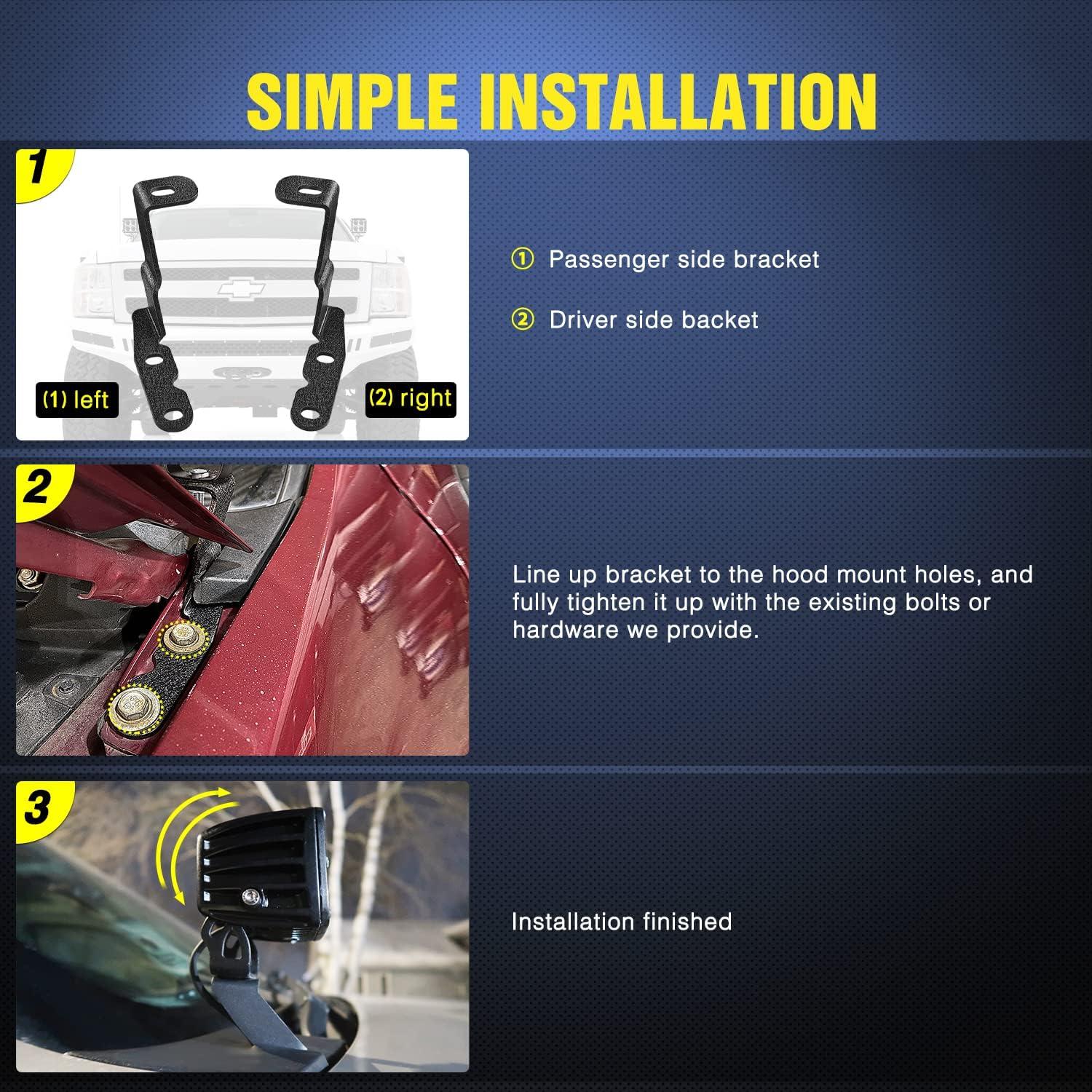 SIMPLE INSTALLATION

1

(1) left

(2) right

① Passenger side bracket

② Driver side backet

2

Line up bracket to the hood mount holes, and fully tighten it up with the existing bolts or hardware we provide.

3

Installation finished