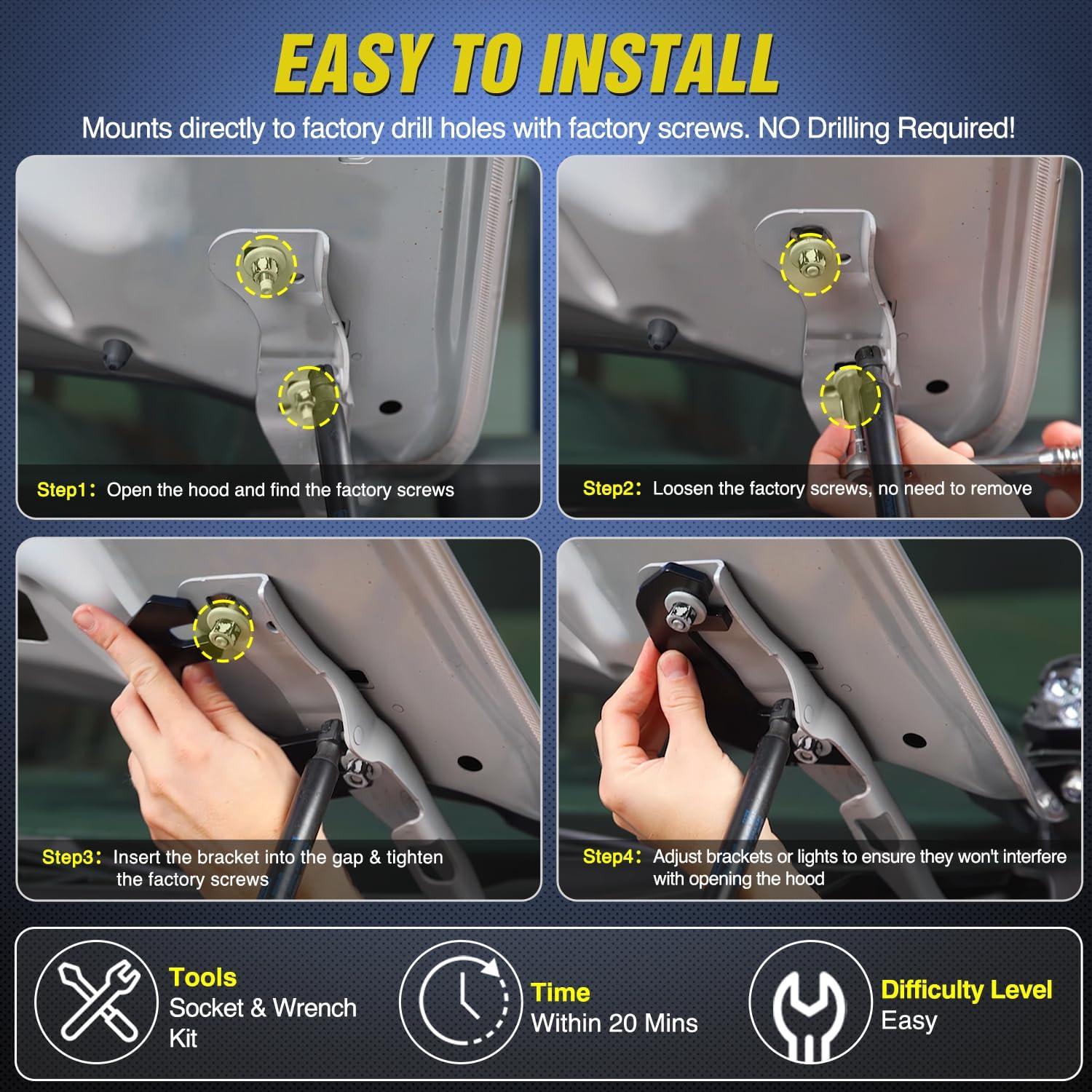 EASY TO INSTALL

Mounts directly to factory drill holes with factory screws. NO Drilling Required!

Step1: Open the hood and find the factory screws

Step2: Loosen the factory screws, no need to remove

Step3: Insert the bracket into the gap & tighten the factory screws

Step4: Adjust brackets or lights to ensure they won't interfere with opening the hood

Tools
Socket & Wrench Kit

Time
Within 20 Mins

Difficulty Level
Easy