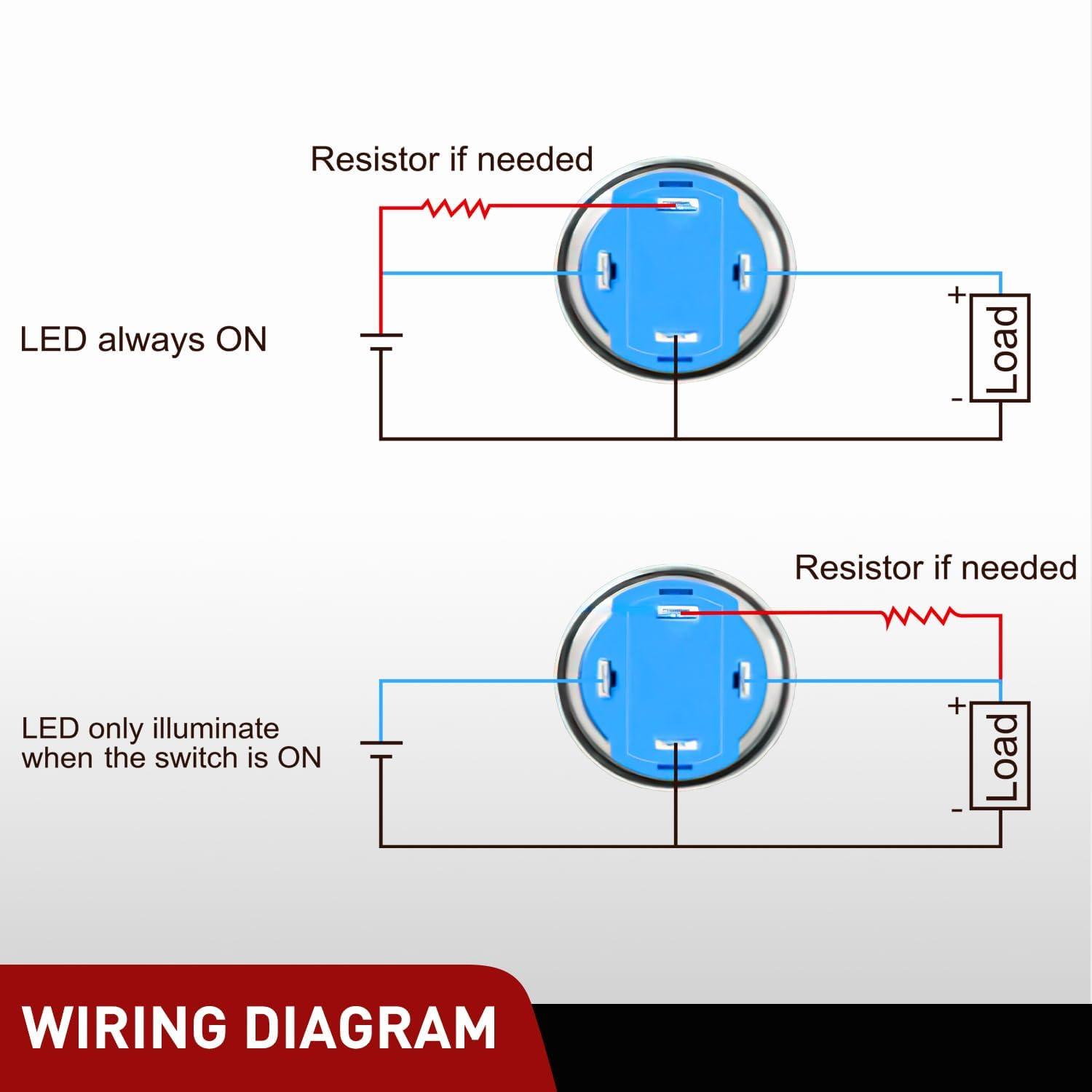 Resistor if needed

LED always ON

+

Load

-

Resistor if needed

LED only illuminate when the switch is ON

+

Load

-

WIRING DIAGRAM