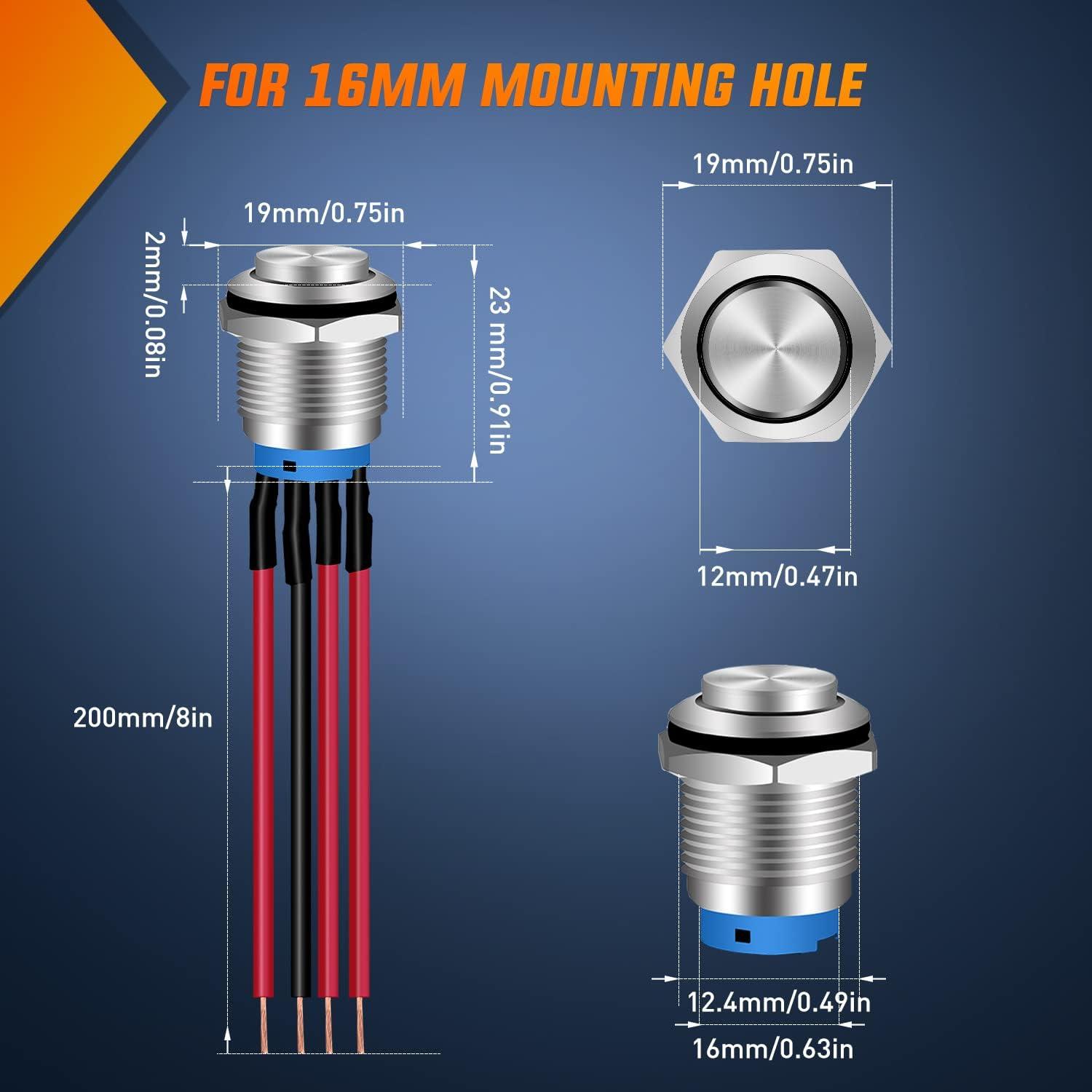 FOR 16MM MOUNTING HOLE

19mm/0.75in

2mm/0.08in

23 mm/0.91in

200mm/8in

19mm/0.75in

12mm/0.47in

12.4mm/0.49in

16mm/0.63in