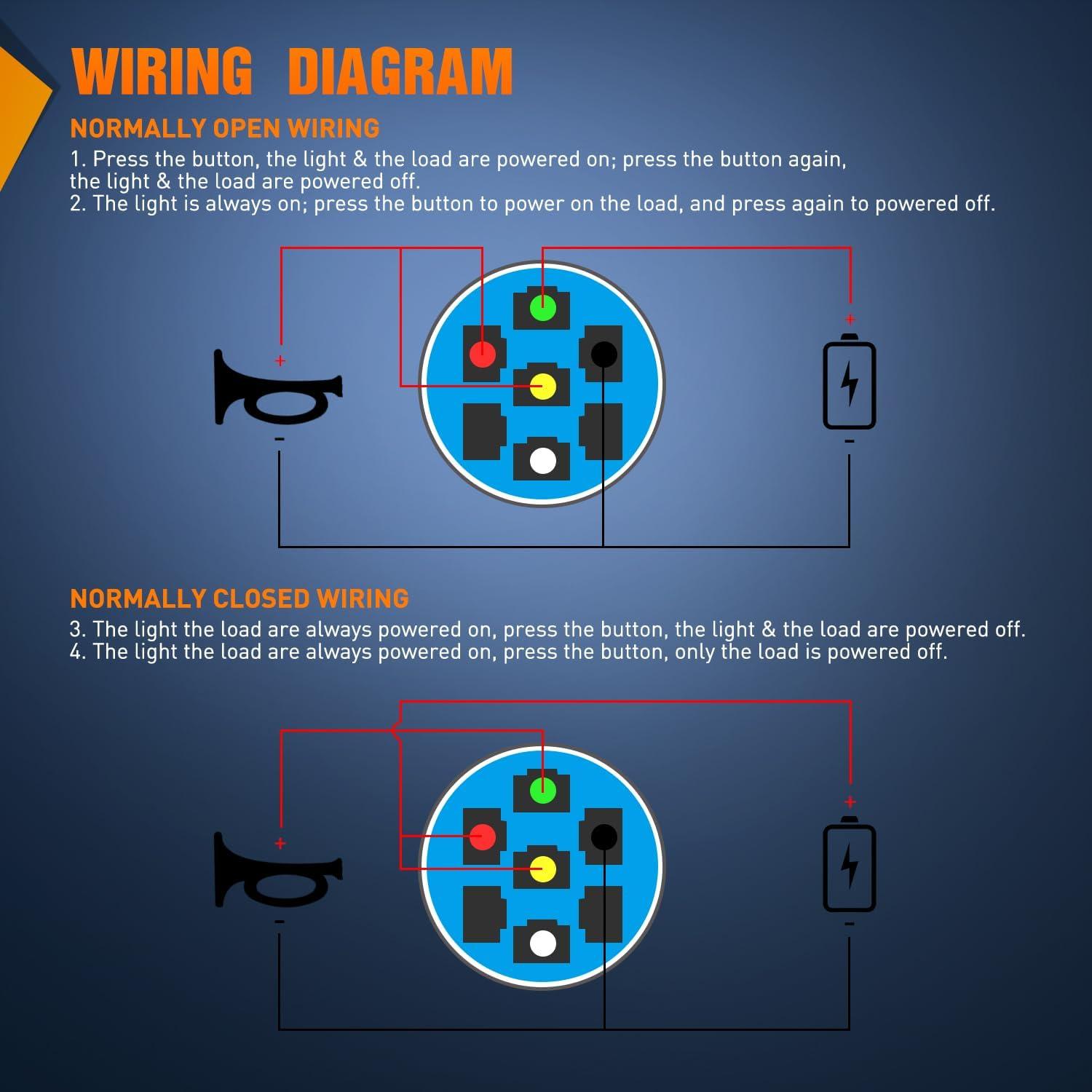 WIRING DIAGRAM

NORMALLY OPEN WIRING

1. Press the button, the light & the load are powered on; press the button again, the light & the load are powered off.
2. The light is always on; press the button to power on the load, and press again to powered off.

+
-
+
-

NORMALLY CLOSED WIRING

3. The light the load are always powered on, press the button, the light & the load are powered off.
4. The light the load are always powered on, press the button, only the load is powered off.

+
-
+
-