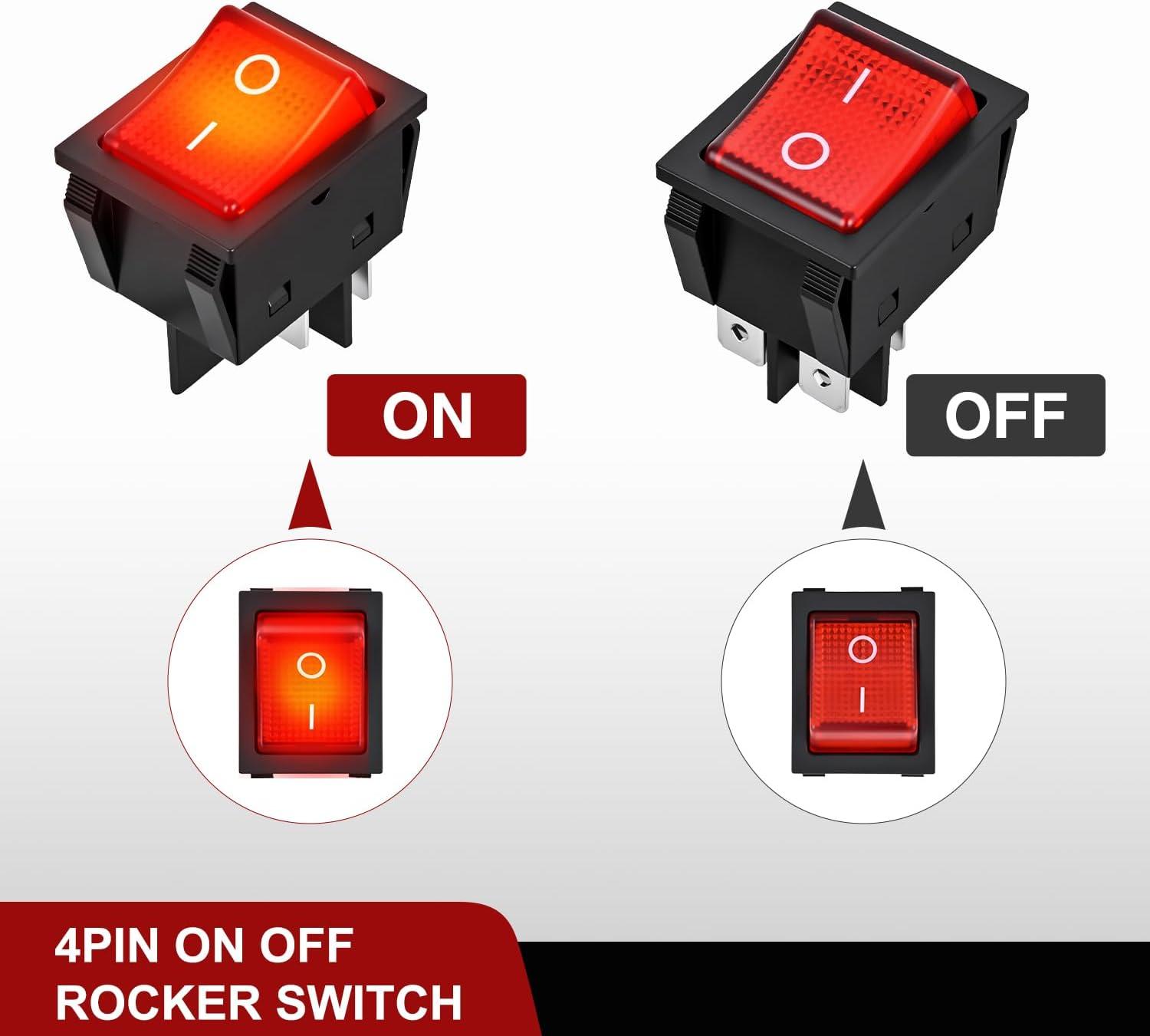 O
I

I
O

ON

OFF

O
I

O
I

4PIN ON OFF
ROCKER SWITCH