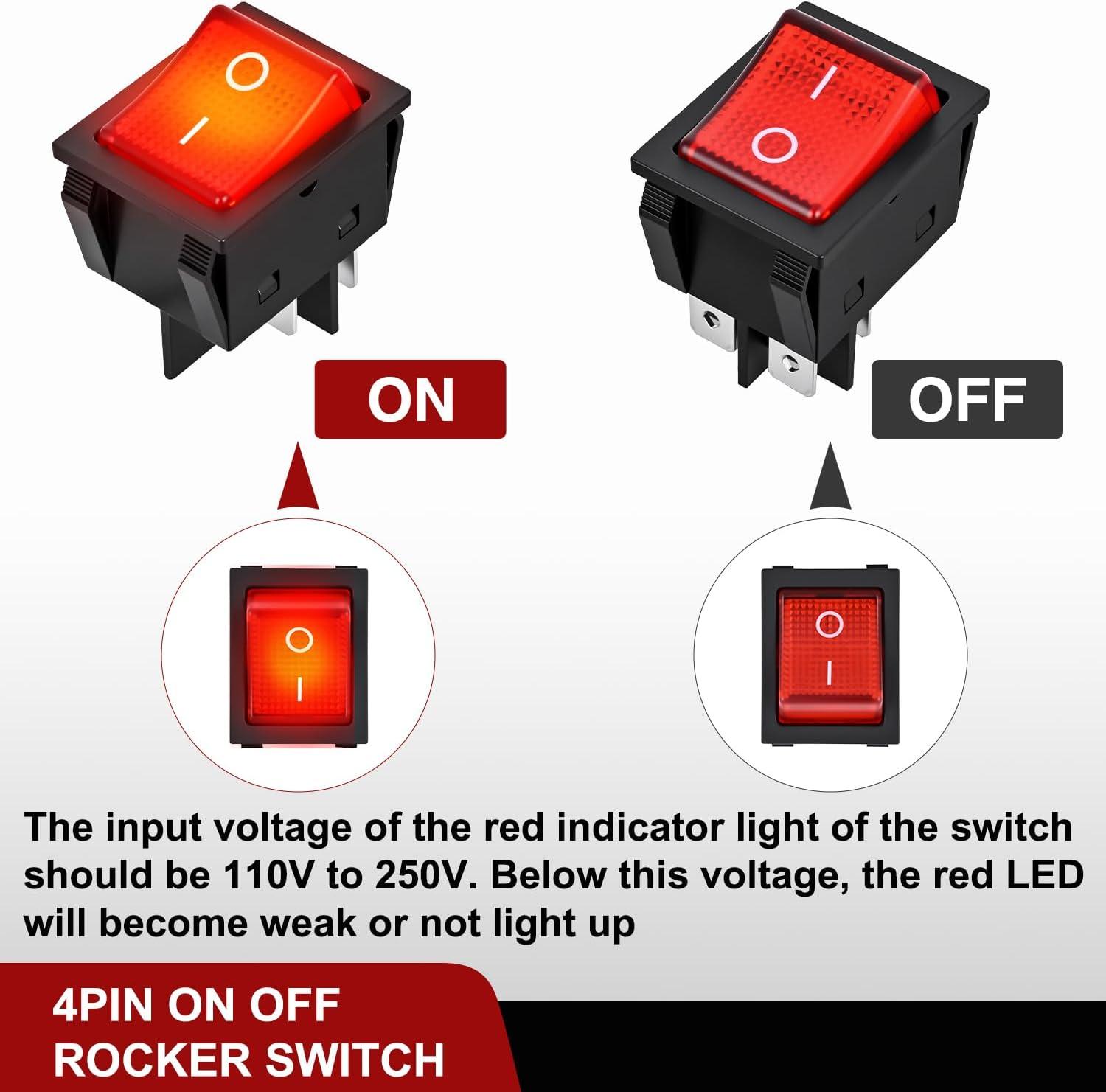 O
I

I
O

ON

OFF

O
I

O
I

The input voltage of the red indicator light of the switch should be 110V to 250V. Below this voltage, the red LED will become weak or not light up

4PIN ON OFF ROCKER SWITCH