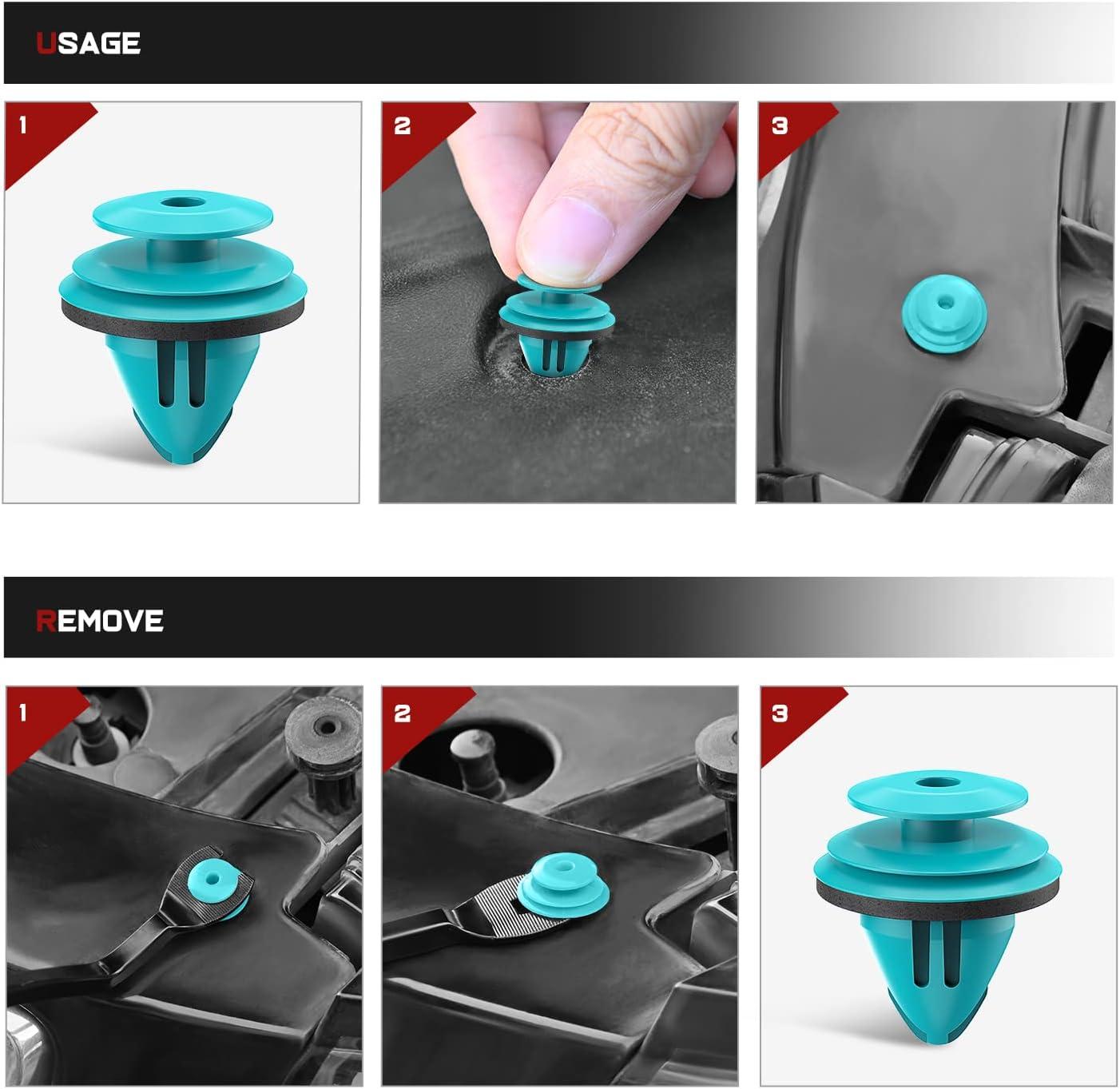 USAGE

1

2

3

REMOVE

1

2

3