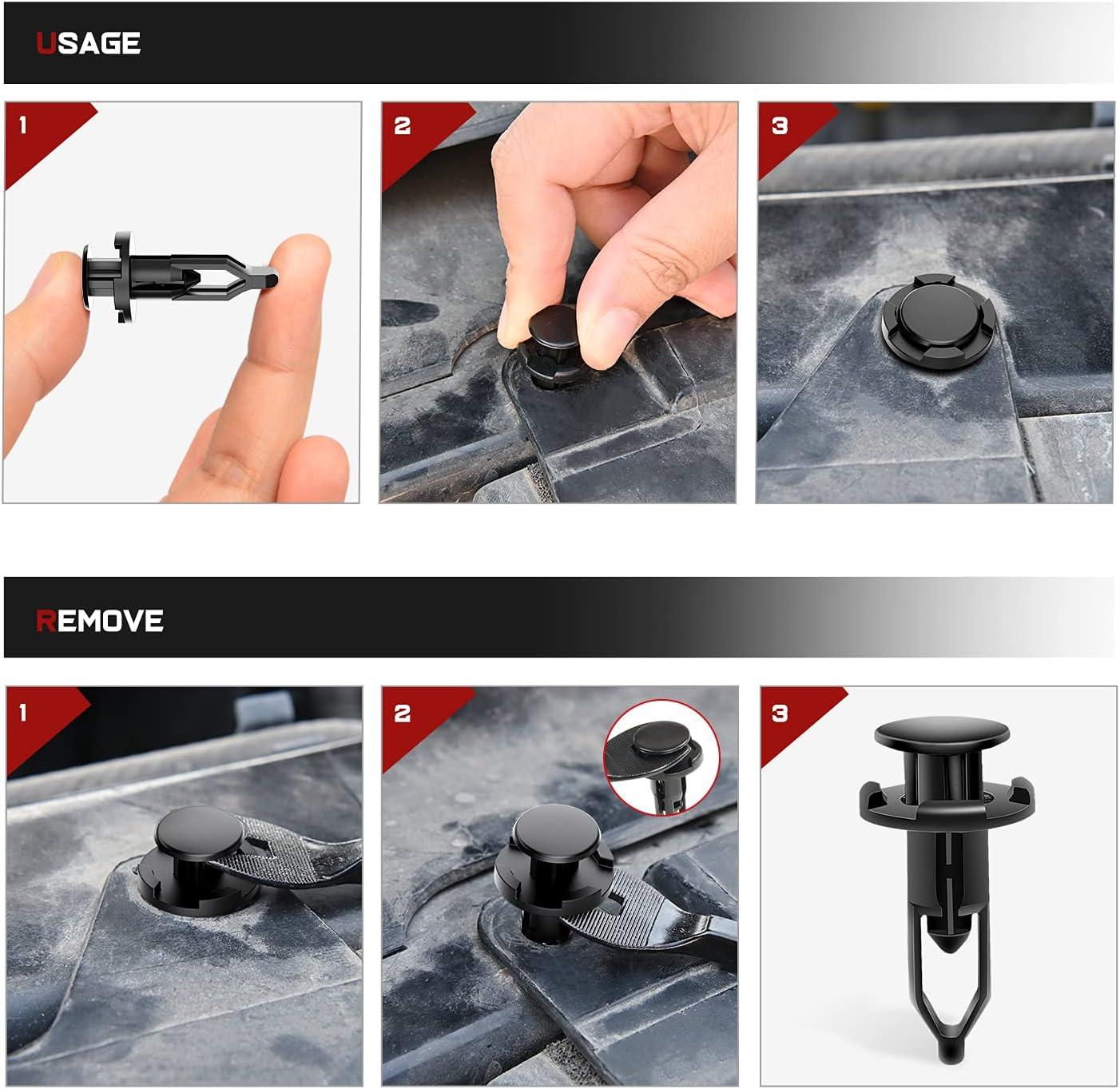 USAGE

1

2

3

REMOVE

1

2

3