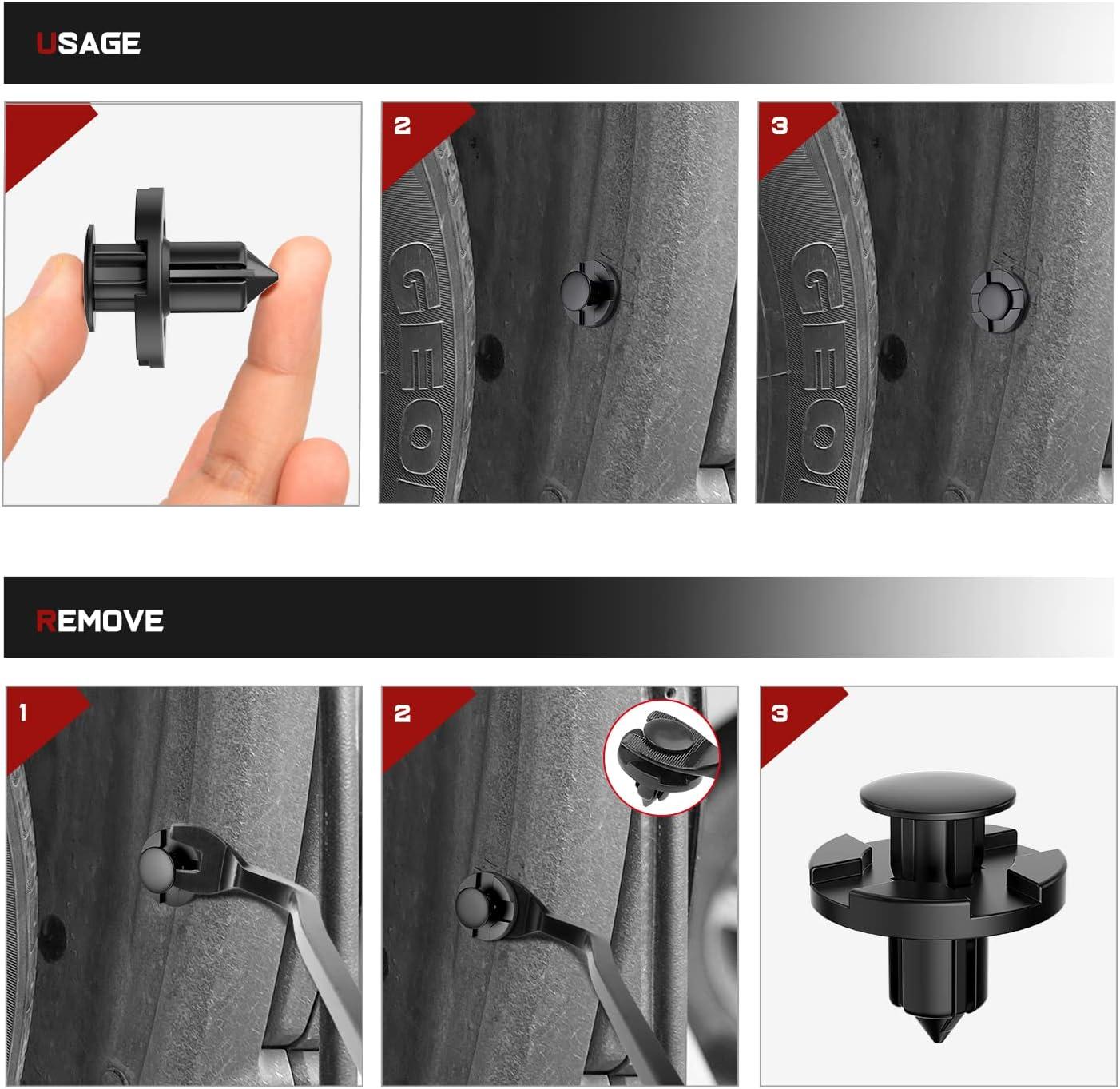 USAGE

2

GEO

3

GEO

REMOVE

1

2

3