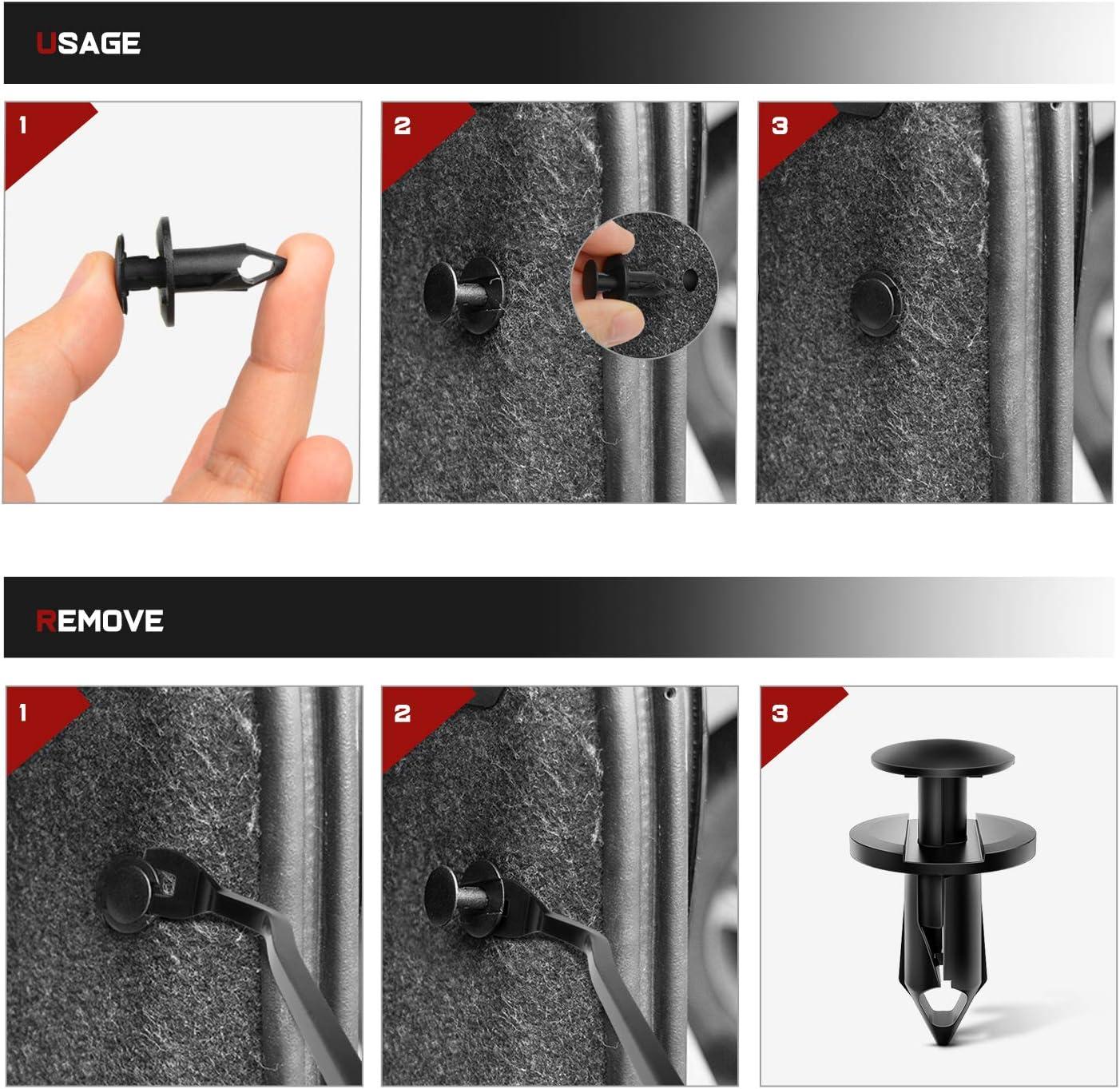 USAGE

1

2

3

REMOVE

1

2

3