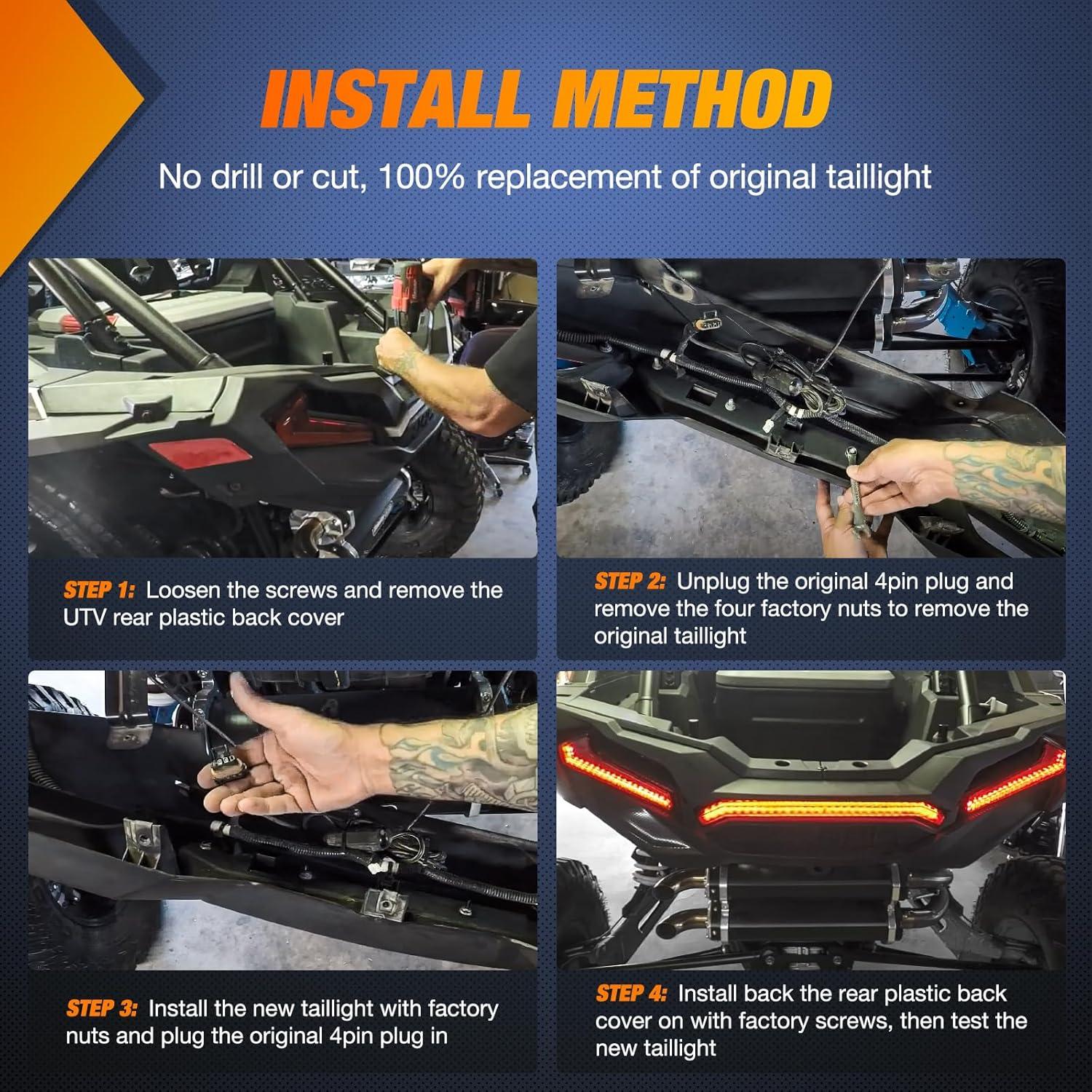 INSTALL METHOD

No drill or cut, 100% replacement of original taillight

STEP 1: Loosen the screws and remove the UTV rear plastic back cover

STEP 2: Unplug the original 4pin plug and remove the four factory nuts to remove the original taillight

STEP 3: Install the new taillight with factory nuts and plug the original 4pin plug in

STEP 4: Install back the rear plastic back cover on with factory screws, then test the new taillight