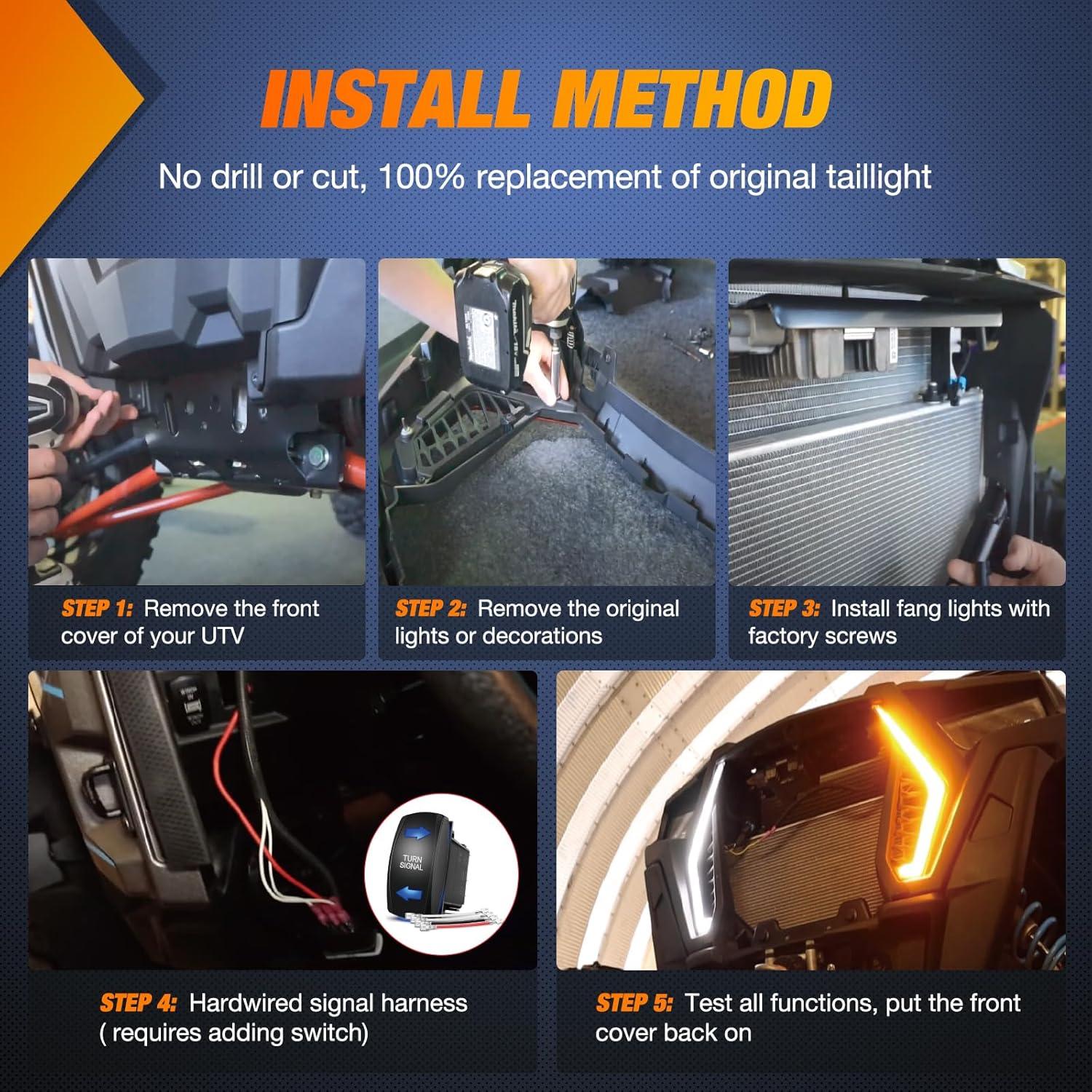 INSTALL METHOD

No drill or cut, 100% replacement of original taillight

STEP 1: Remove the front cover of your UTV

STEP 2: Remove the original lights or decorations

STEP 3: Install fang lights with factory screws

TURN SIGNAL

STEP 4: Hardwired signal harness ( requires adding switch)

STEP 5: Test all functions, put the front cover back on