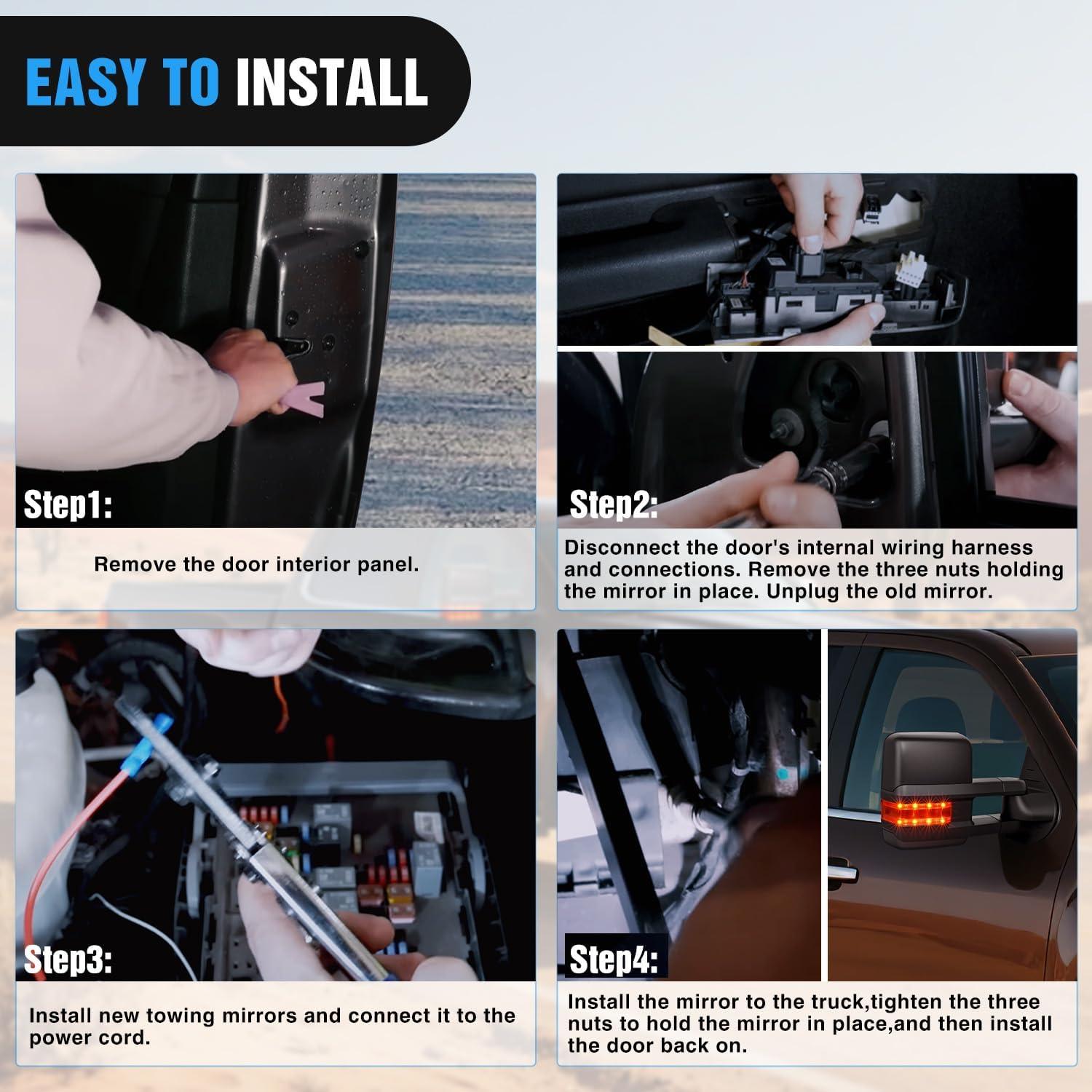 EASY TO INSTALL

Step1:

Remove the door interior panel.

Step2:

Disconnect the door's internal wiring harness and connections. Remove the three nuts holding the mirror in place. Unplug the old mirror.

Step3:

Install new towing mirrors and connect it to the power cord.

Step4:

Install the mirror to the truck,tighten the three nuts to hold the mirror in place,and then install the door back on.