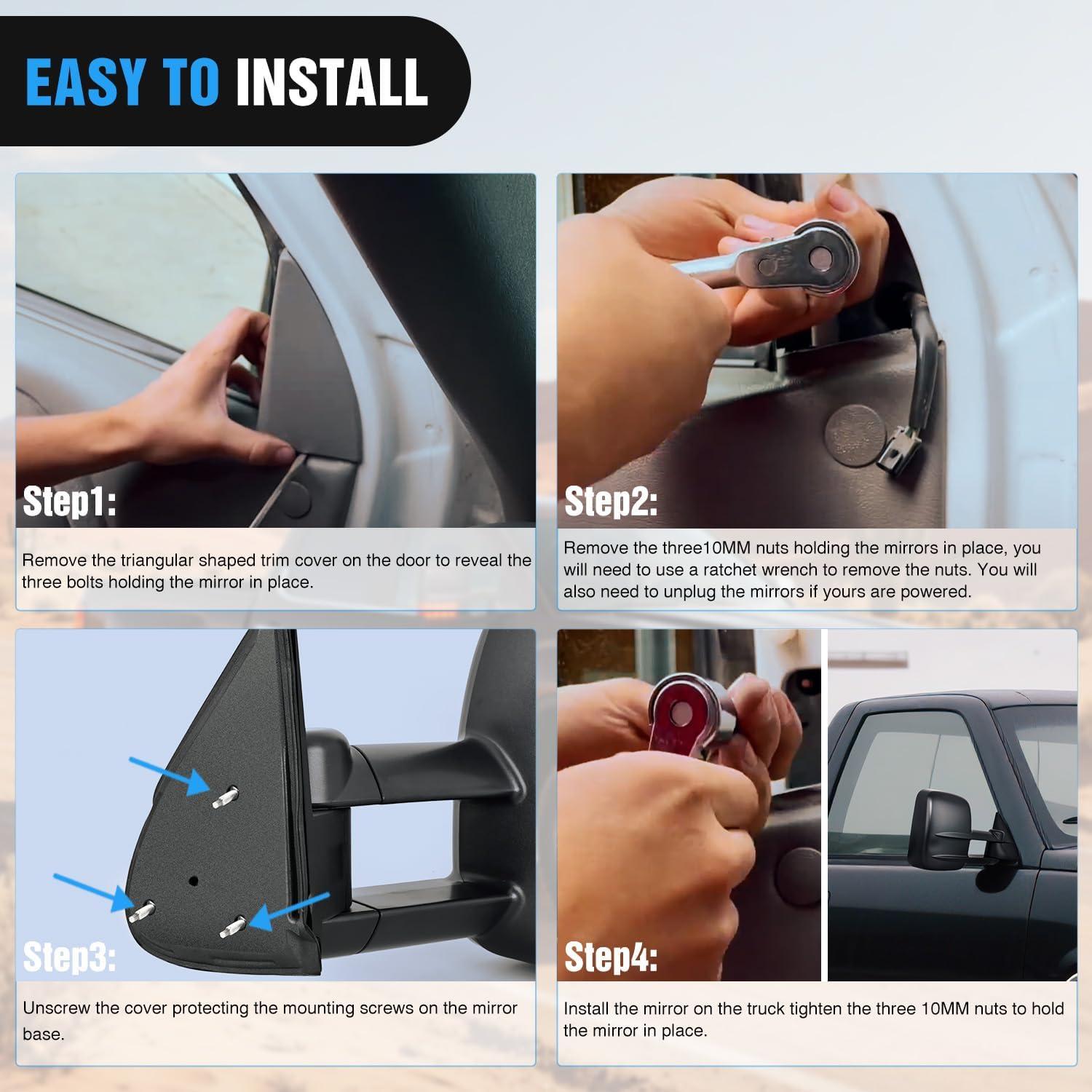 EASY TO INSTALL

Step1:

Remove the triangular shaped trim cover on the door to reveal the three bolts holding the mirror in place.

Step2:

Remove the three10MM nuts holding the mirrors in place, you will need to use a ratchet wrench to remove the nuts. You will also need to unplug the mirrors if yours are powered.

Step3:

Unscrew the cover protecting the mounting screws on the mirror base.

Step4:

Install the mirror on the truck tighten the three 10MM nuts to hold the mirror in place.