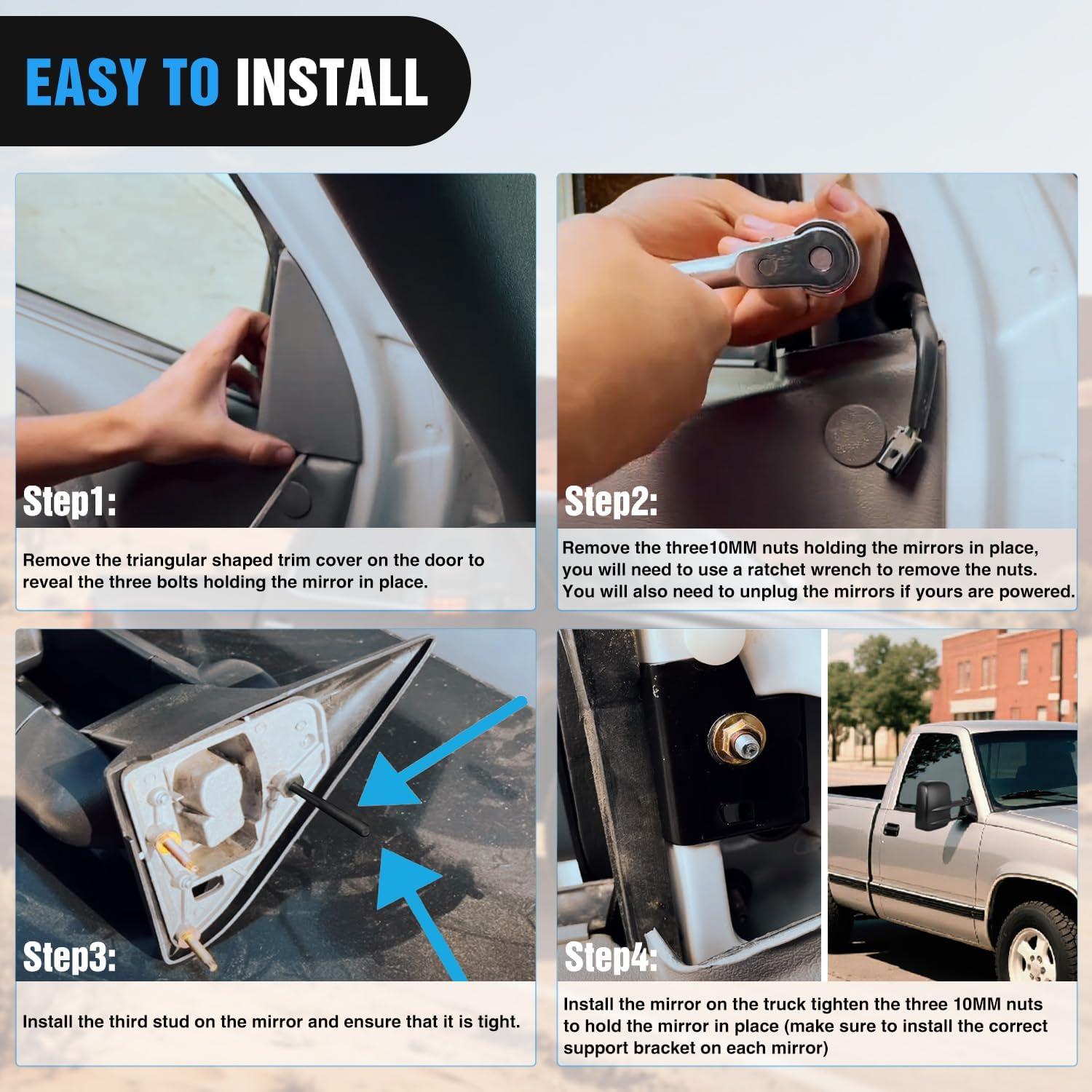 EASY TO INSTALL

Step1:

Remove the triangular shaped trim cover on the door to reveal the three bolts holding the mirror in place.

Step2:

Remove the three10MM nuts holding the mirrors in place, you will need to use a ratchet wrench to remove the nuts. You will also need to unplug the mirrors if yours are powered.

Step3:

Install the third stud on the mirror and ensure that it is tight.

Step4:

Install the mirror on the truck tighten the three 10MM nuts to hold the mirror in place (make sure to install the correct support bracket on each mirror)