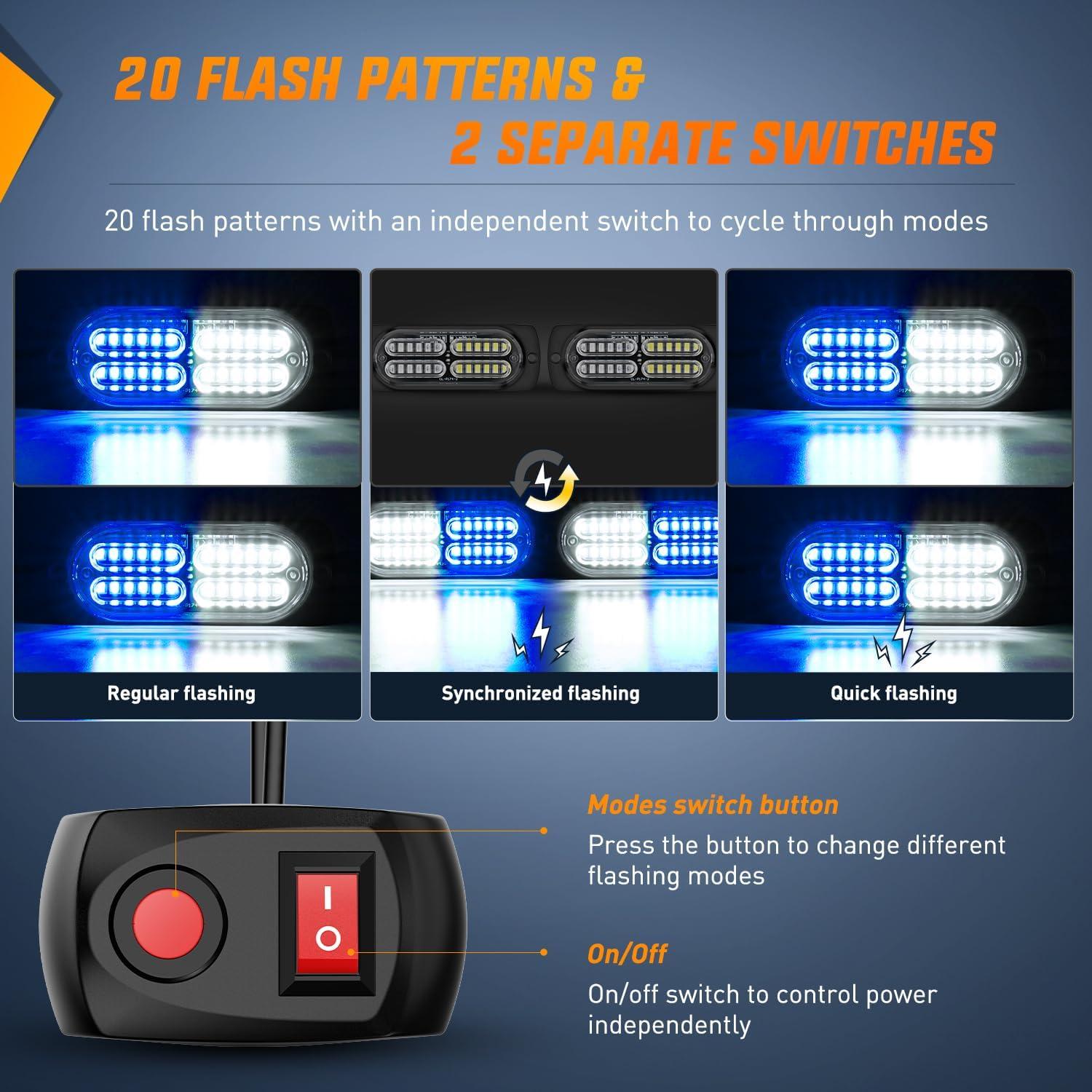 20 FLASH PATTERNS &
2 SEPARATE SWITCHES

20 flash patterns with an independent switch to cycle through modes

Regular flashing

Synchronized flashing

Quick flashing

Modes switch button

Press the button to change different flashing modes

On/Off

On/off switch to control power independently