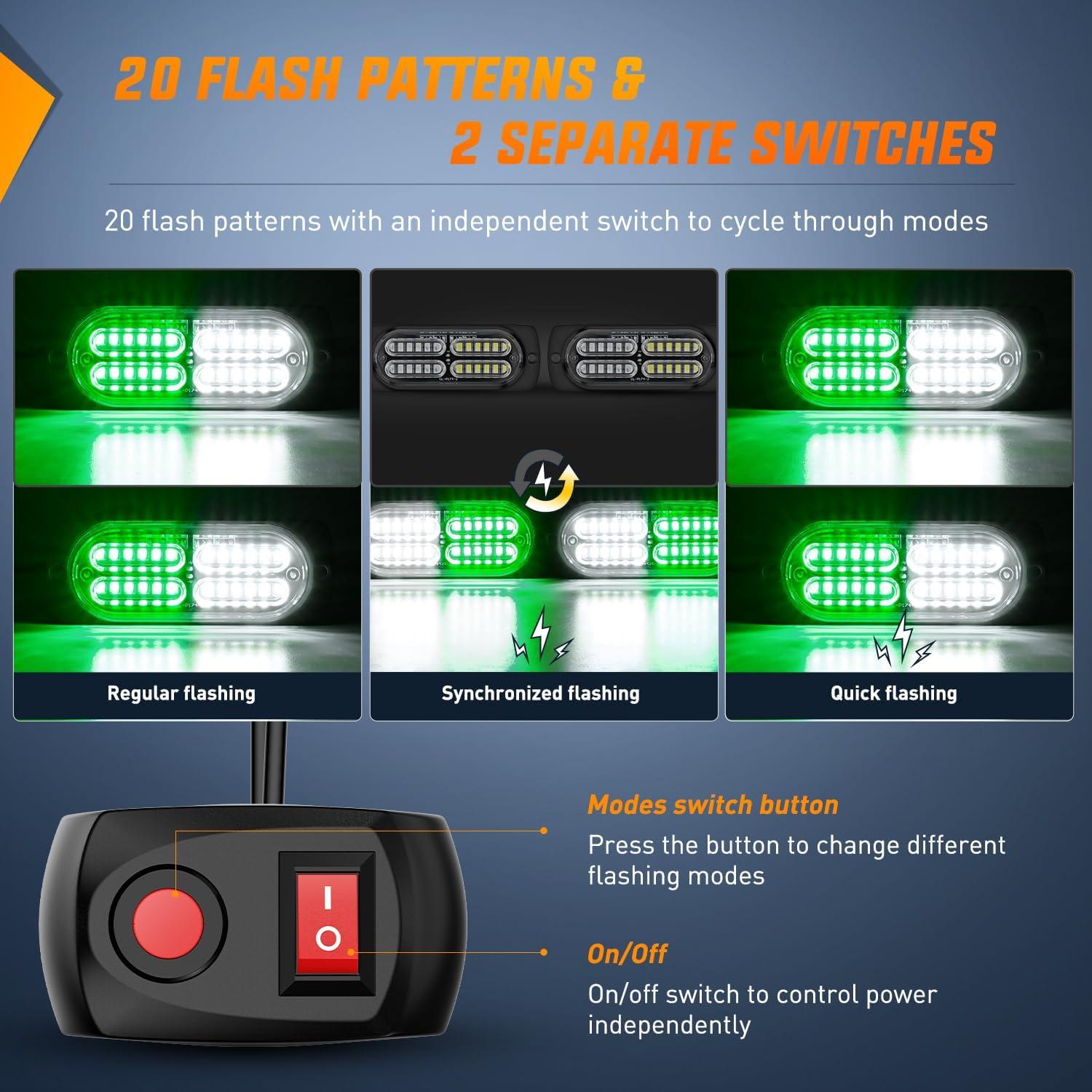 20 FLASH PATTERNS &
2 SEPARATE SWITCHES

20 flash patterns with an independent switch to cycle through modes

Regular flashing

Synchronized flashing

Quick flashing

Modes switch button
Press the button to change different flashing modes

On/Off
On/off switch to control power independently