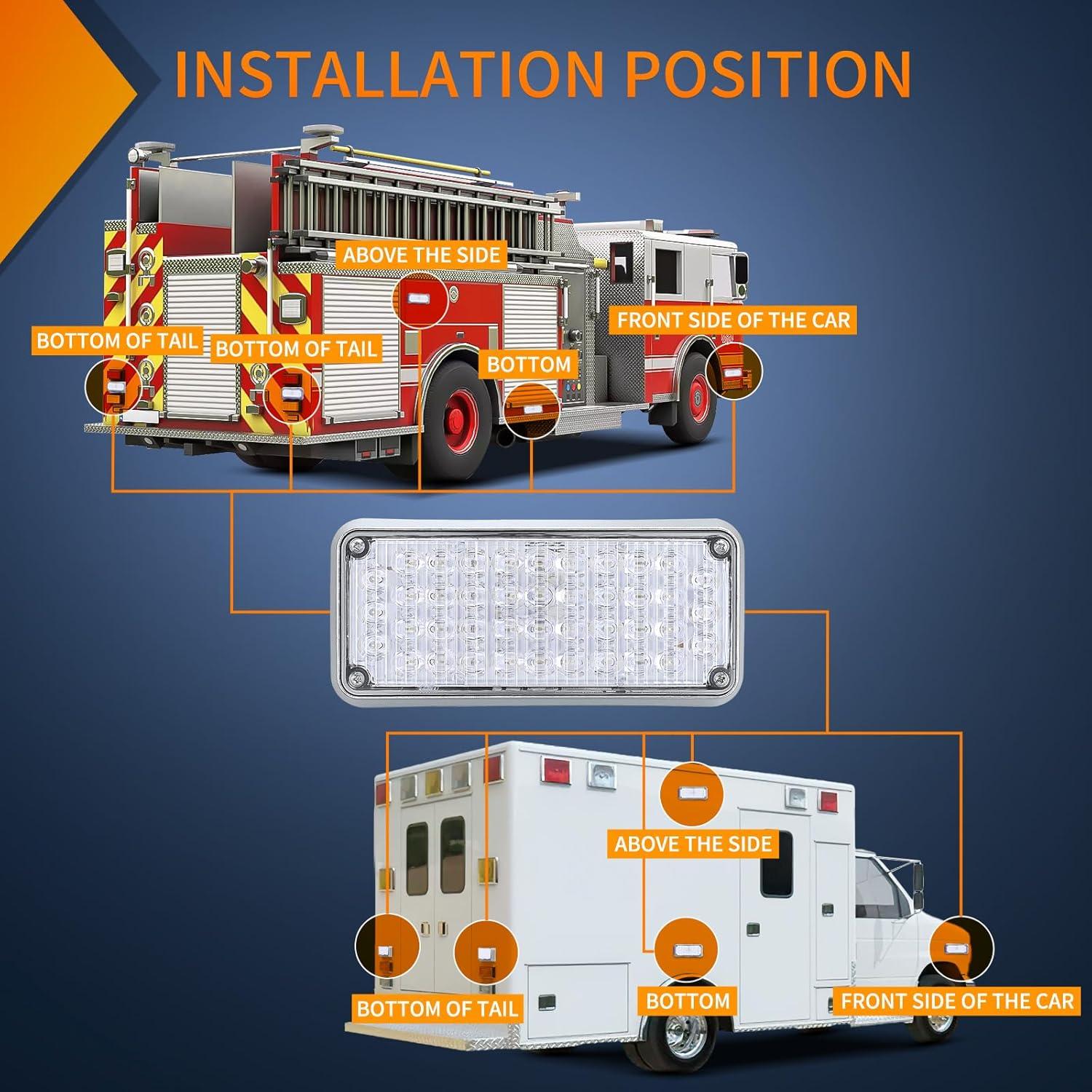 INSTALLATION POSITION

ABOVE THE SIDE

FRONT SIDE OF THE CAR

BOTTOM OF TAIL

BOTTOM OF TAIL

BOTTOM

ABOVE THE SIDE

BOTTOM OF TAIL

BOTTOM

FRONT SIDE OF THE CAR