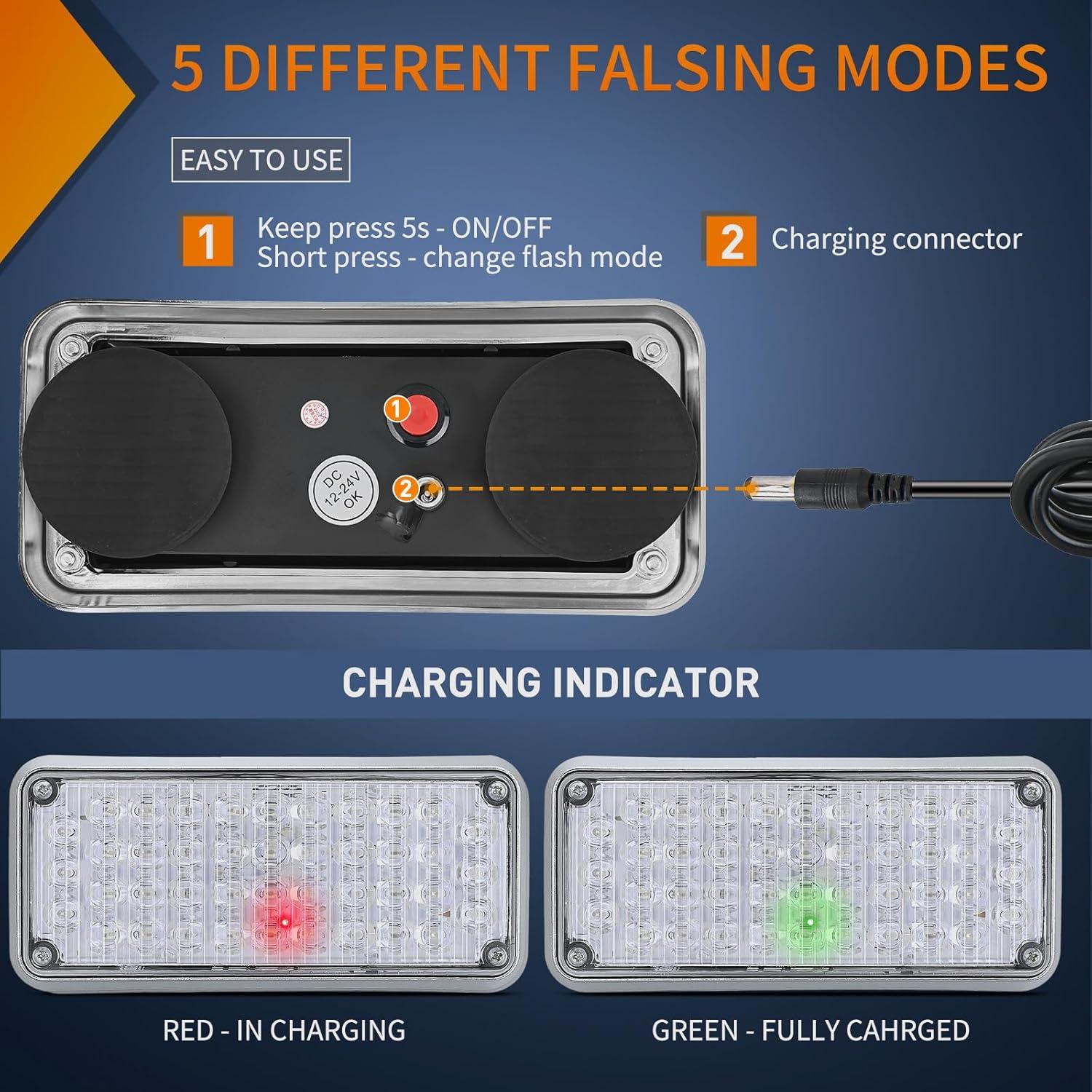 5 DIFFERENT FALSING MODES

EASY TO USE

1 Keep press 5s - ON/OFF
Short press - change flash mode

2 Charging connector

1

DC 12-24V OK

2

CHARGING INDICATOR

RED - IN CHARGING

GREEN - FULLY CAHRGED