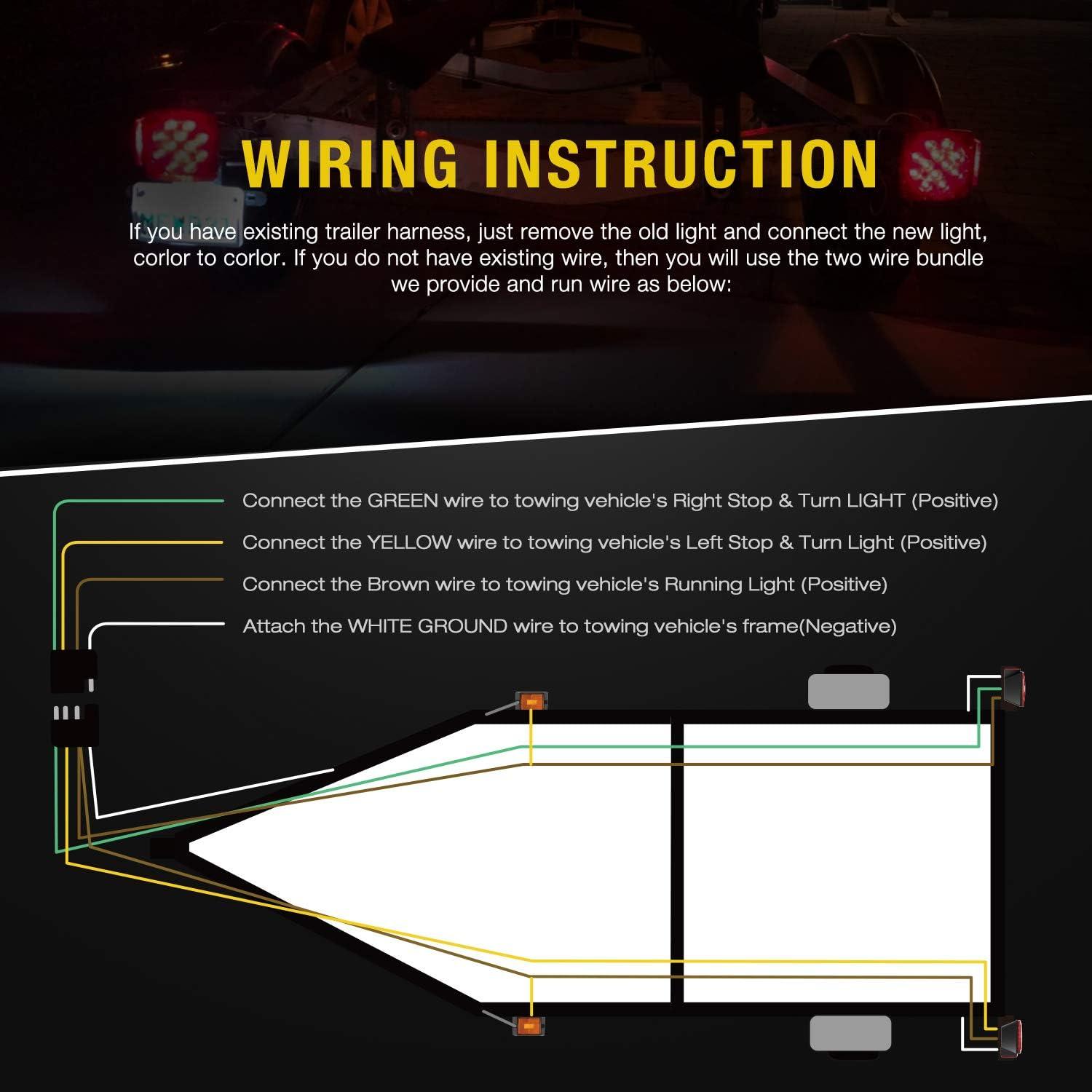 WIRING INSTRUCTION

If you have existing trailer harness, just remove the old light and connect the new light, corlor to corlor. If you do not have existing wire, then you will use the two wire bundle we provide and run wire as below:

Connect the GREEN wire to towing vehicle's Right Stop & Turn LIGHT (Positive)

Connect the YELLOW wire to towing vehicle's Left Stop & Turn Light (Positive)

Connect the Brown wire to towing vehicle's Running Light (Positive)

Attach the WHITE GROUND wire to towing vehicle's frame(Negative)