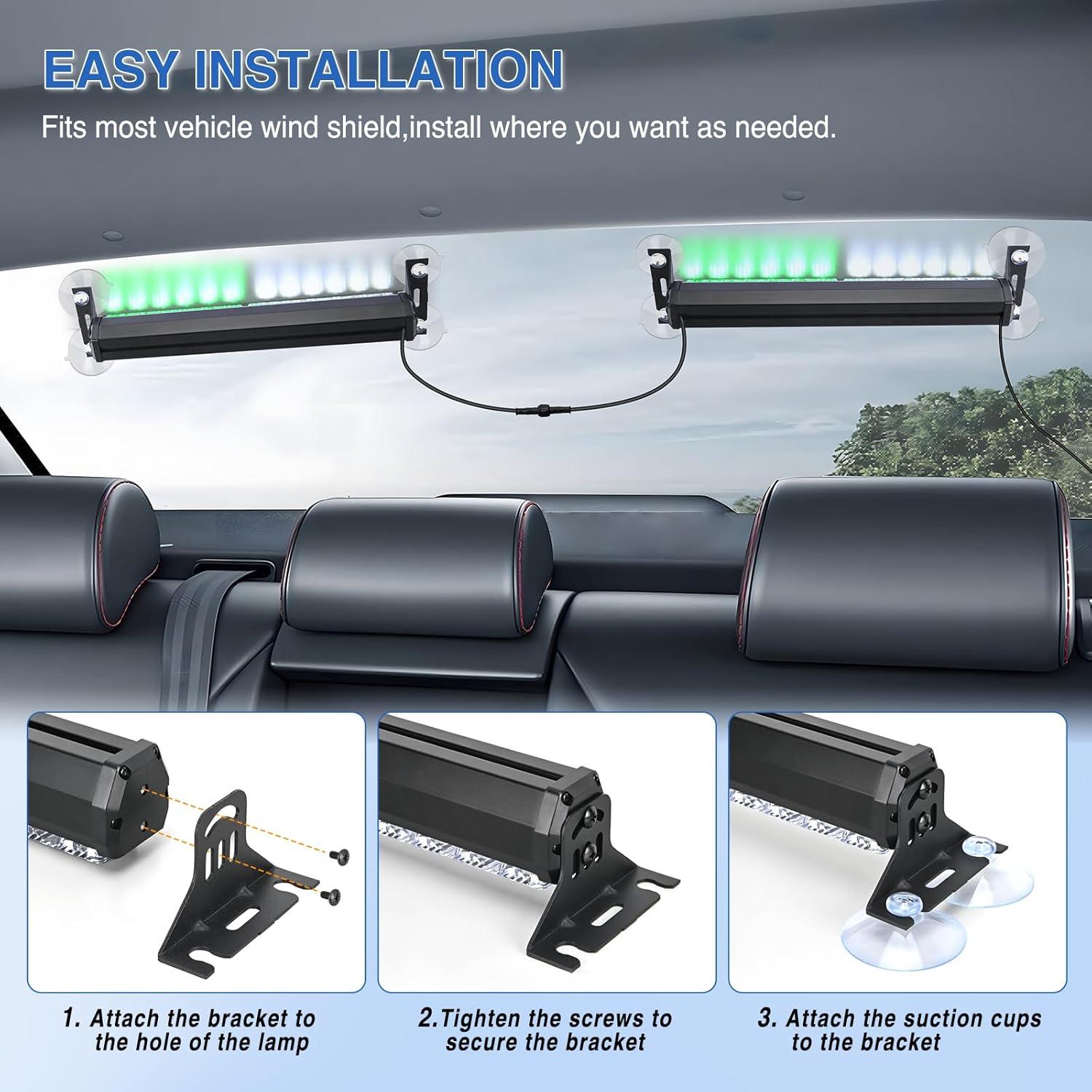 EASY INSTALLATION

Fits most vehicle wind shield,install where you want as needed.

1. Attach the bracket to the hole of the lamp

2.Tighten the screws to secure the bracket

3. Attach the suction cups to the bracket