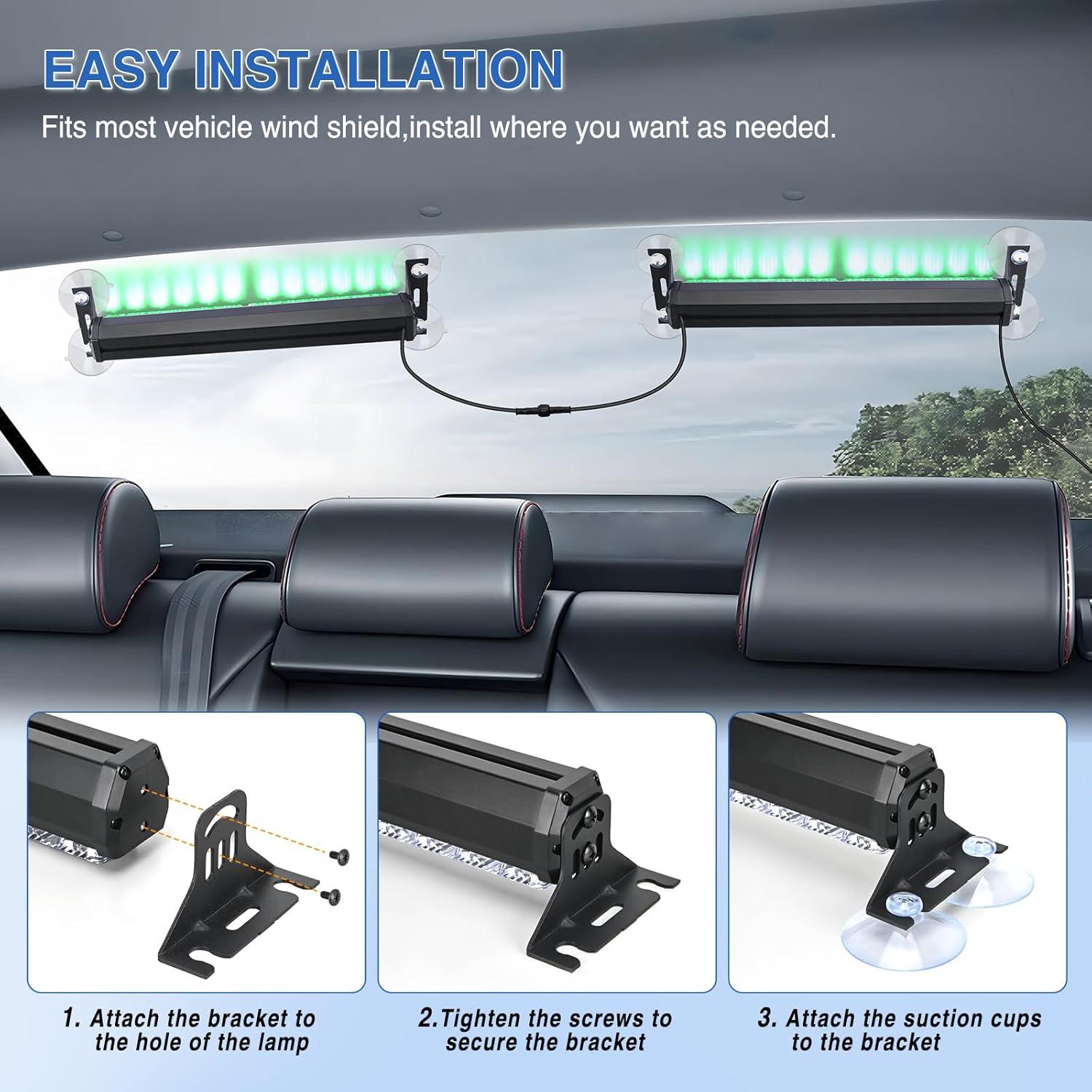 EASY INSTALLATION

Fits most vehicle wind shield,install where you want as needed.

1. Attach the bracket to the hole of the lamp

2.Tighten the screws to secure the bracket

3. Attach the suction cups to the bracket