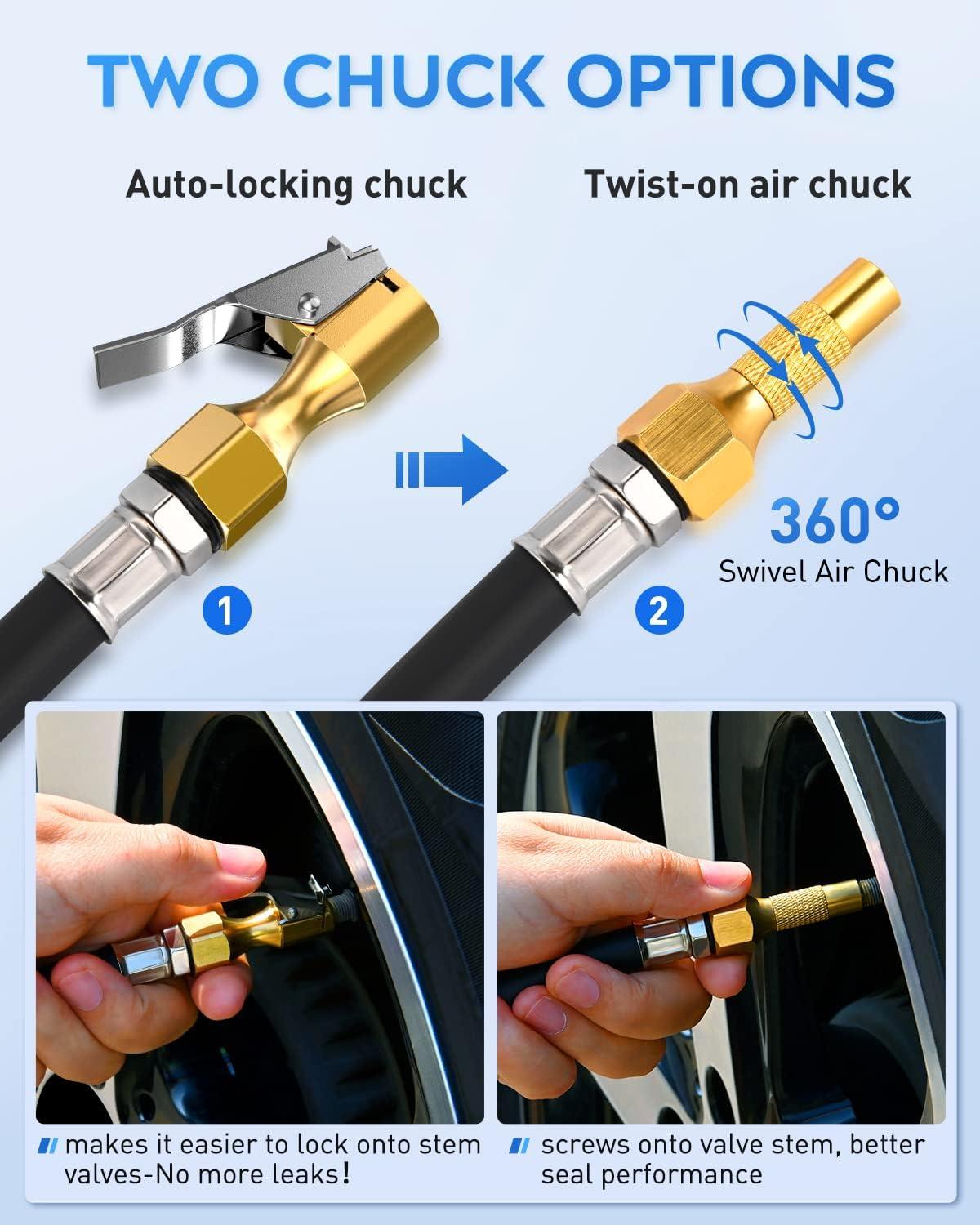 TWO CHUCK OPTIONS

Auto-locking chuck

Twist-on air chuck

360°
Swivel Air Chuck

1

2

makes it easier to lock onto stem valves-No more leaks!

screws onto valve stem, better seal performance