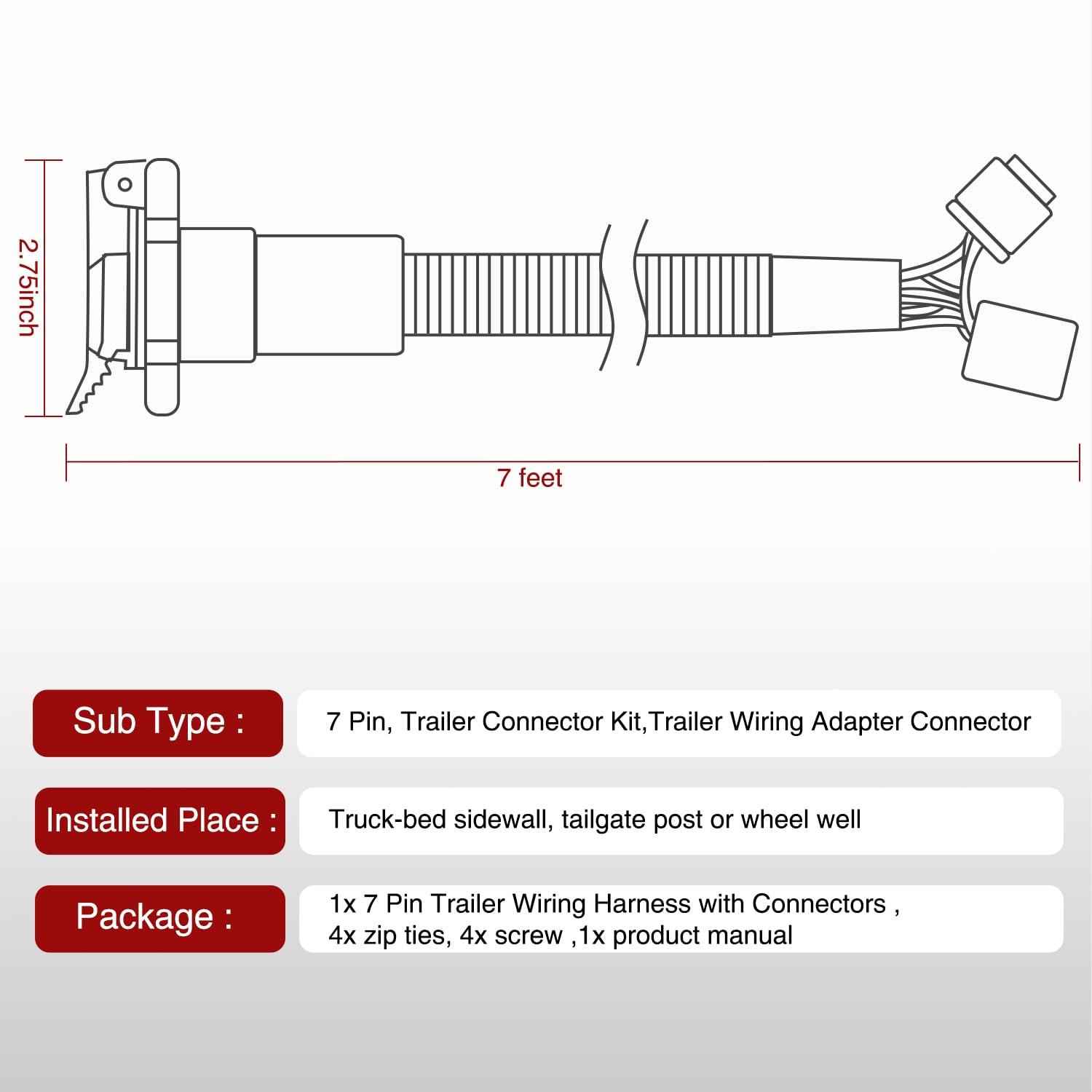 2.75inch

7 feet

Sub Type :

7 Pin, Trailer Connector Kit,Trailer Wiring Adapter Connector

Installed Place :

Truck-bed sidewall, tailgate post or wheel well

Package :

1x 7 Pin Trailer Wiring Harness with Connectors , 4x zip ties, 4x screw ,1x product manual