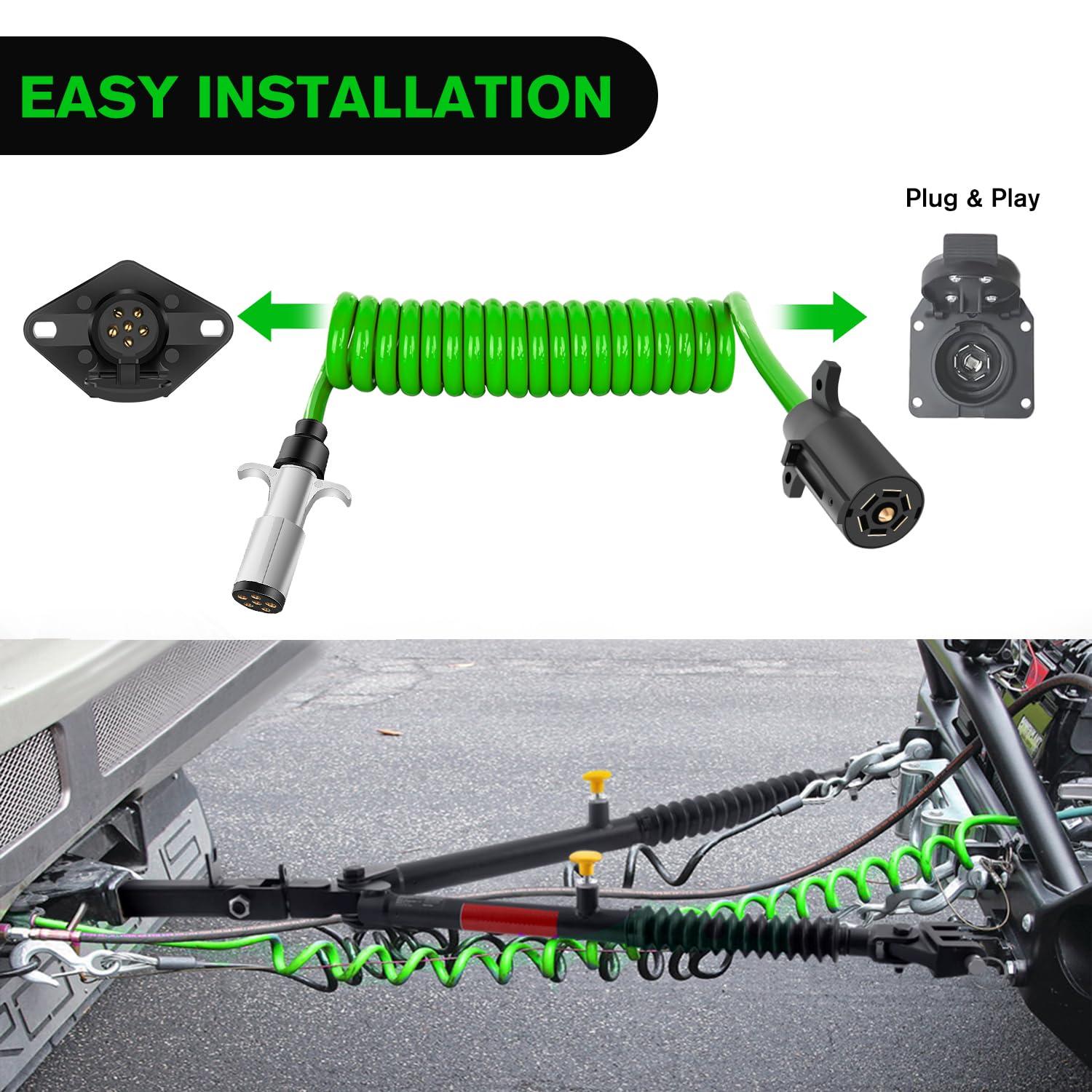 EASY INSTALLATION

Plug & Play