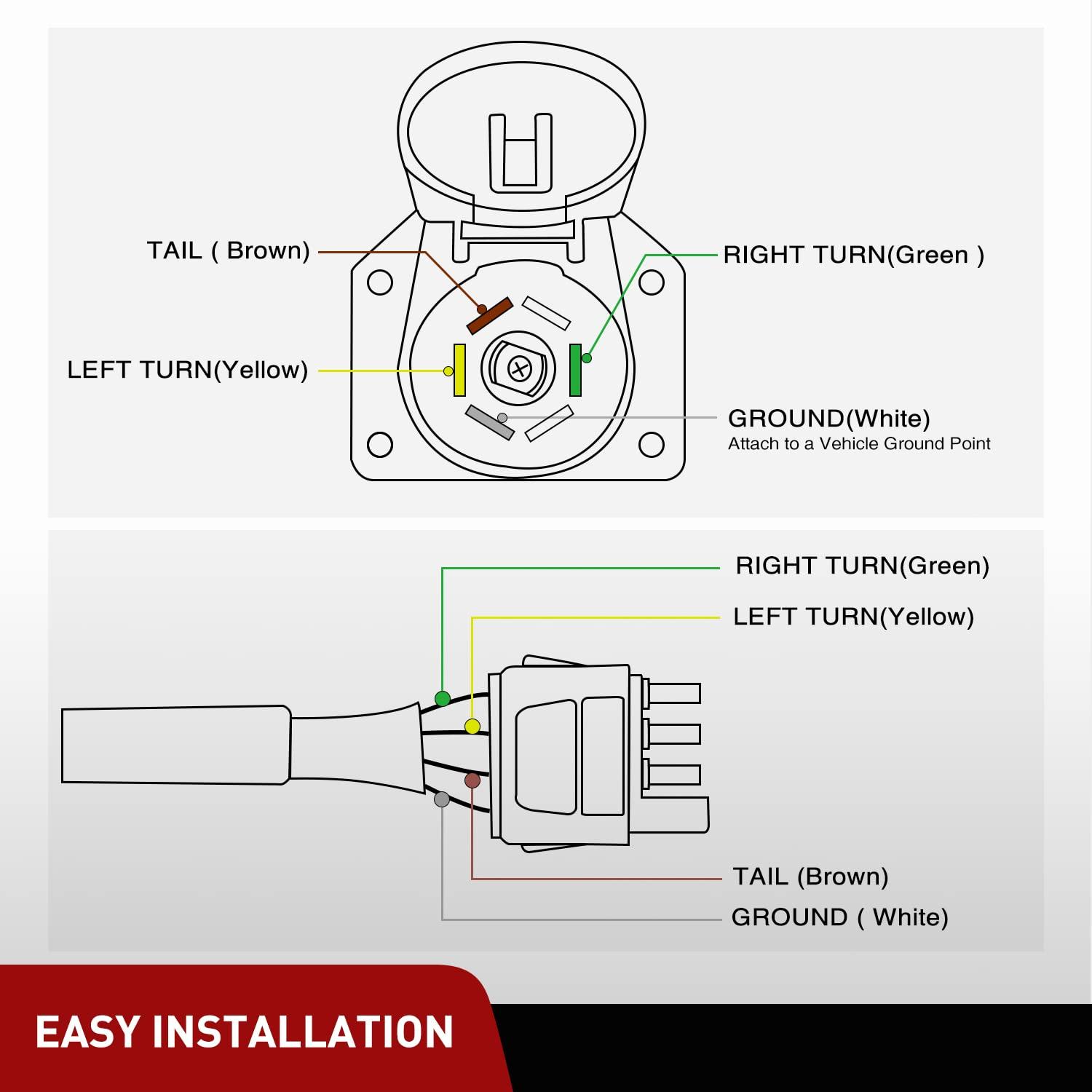 TAIL ( Brown)

RIGHT TURN(Green )

LEFT TURN(Yellow)

GROUND(White)
Attach to a Vehicle Ground Point

RIGHT TURN(Green)

LEFT TURN(Yellow)

TAIL (Brown)

GROUND ( White)

EASY INSTALLATION