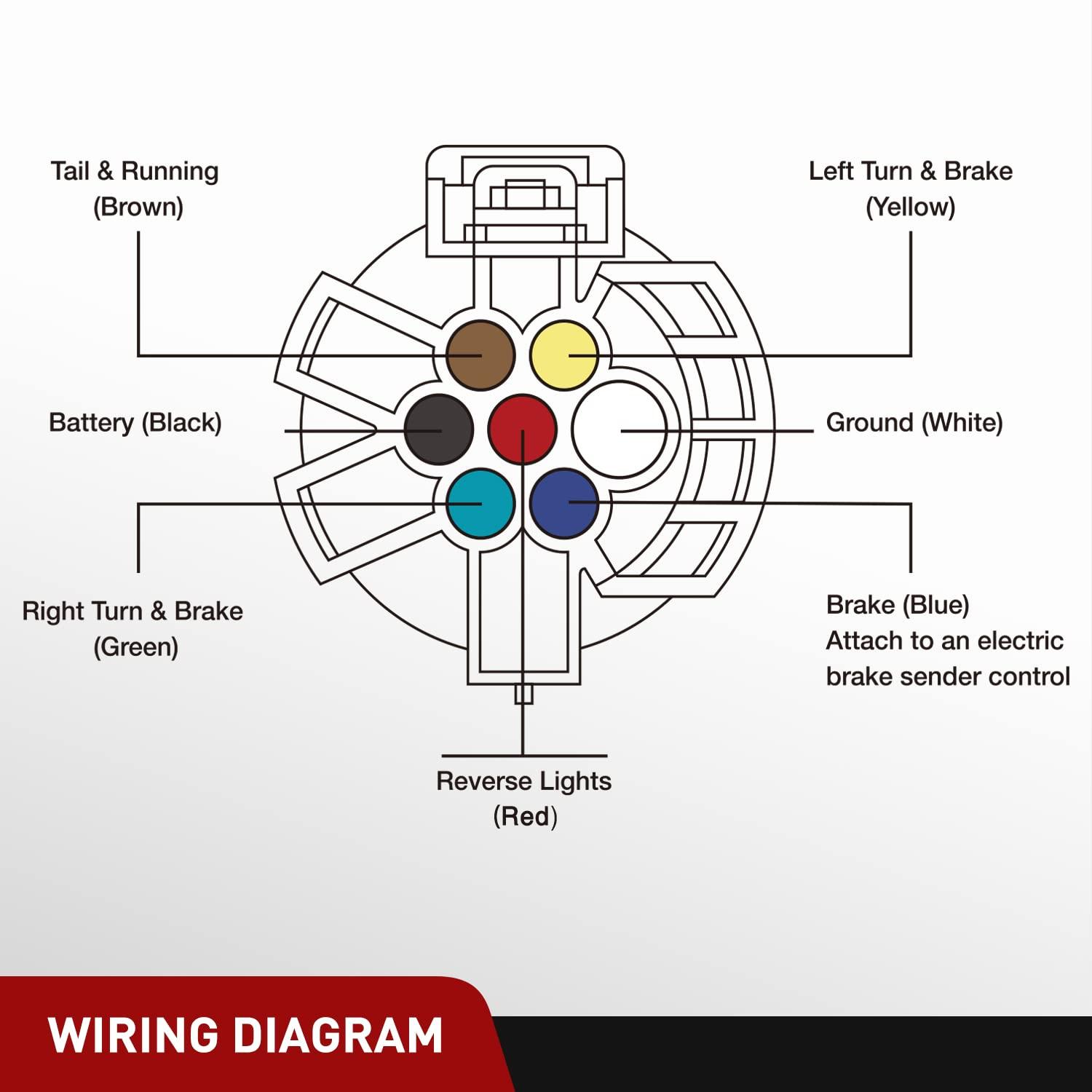 Tail & Running
(Brown)

Left Turn & Brake
(Yellow)

Battery (Black)

Ground (White)

Right Turn & Brake
(Green)

Brake (Blue)
Attach to an electric brake sender control

Reverse Lights
(Red)

WIRING DIAGRAM