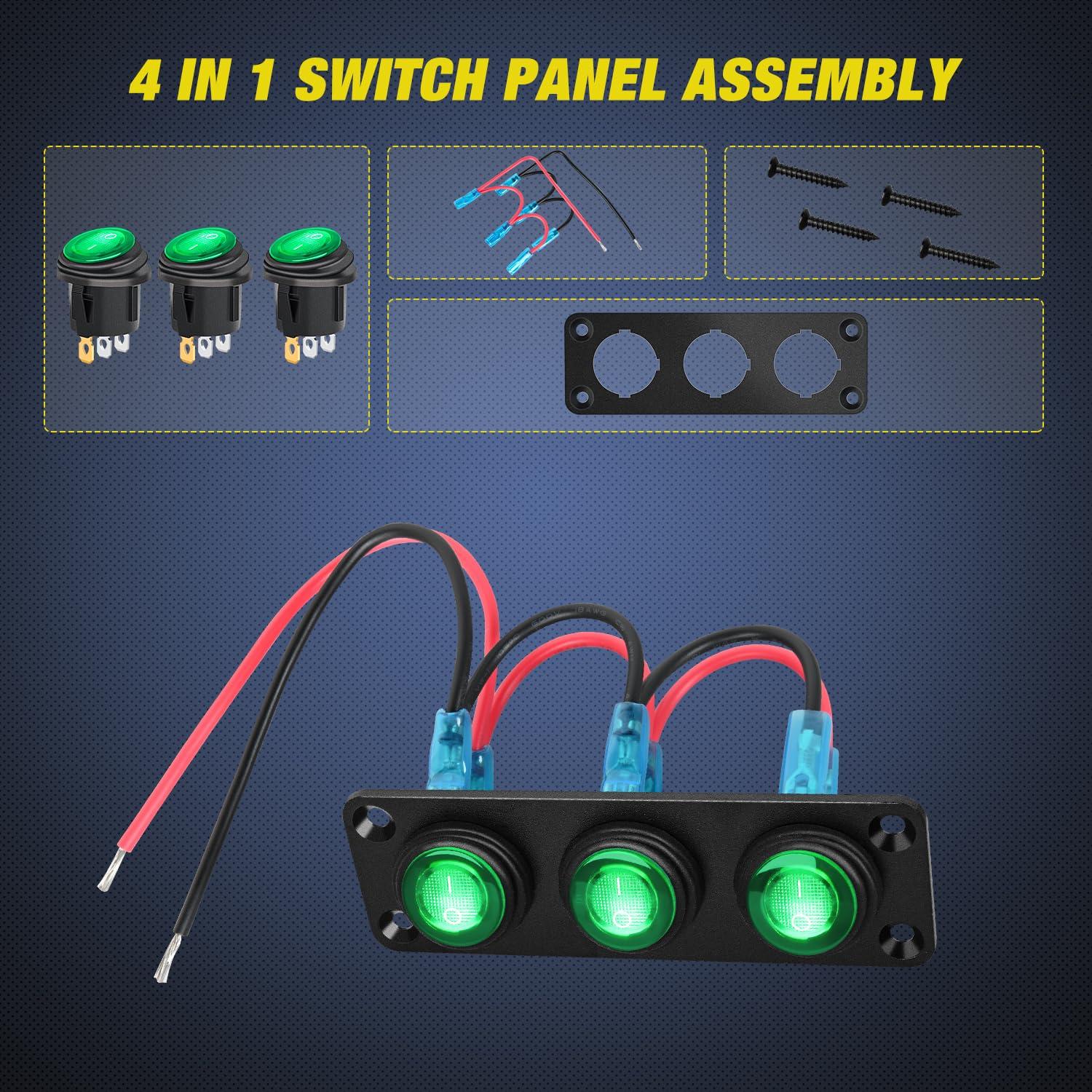 4 IN 1 SWITCH PANEL ASSEMBLY