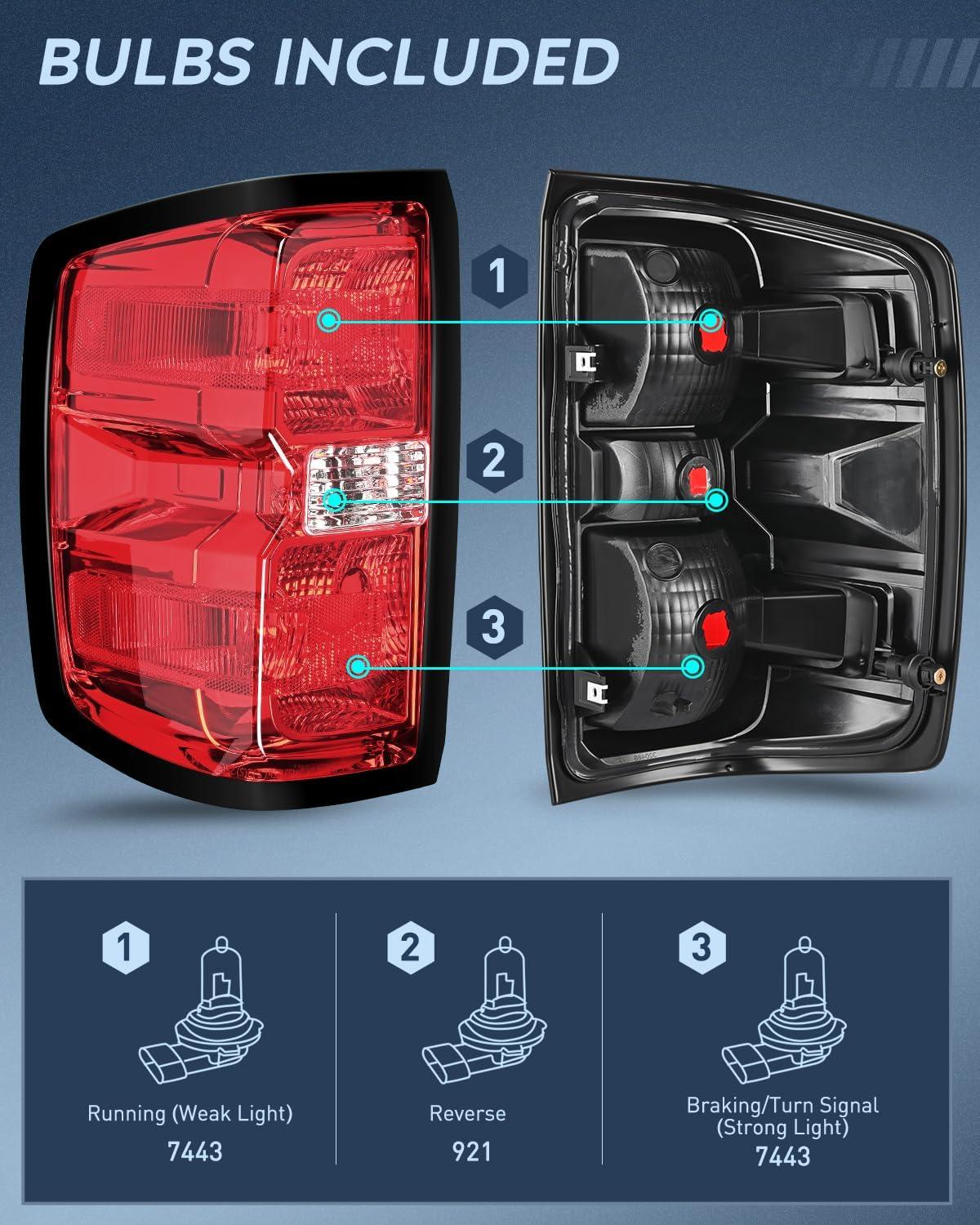 BULBS INCLUDED

1

2

3

1

Running (Weak Light)

7443

2

Reverse

921

3

Braking/Turn Signal (Strong Light)

7443