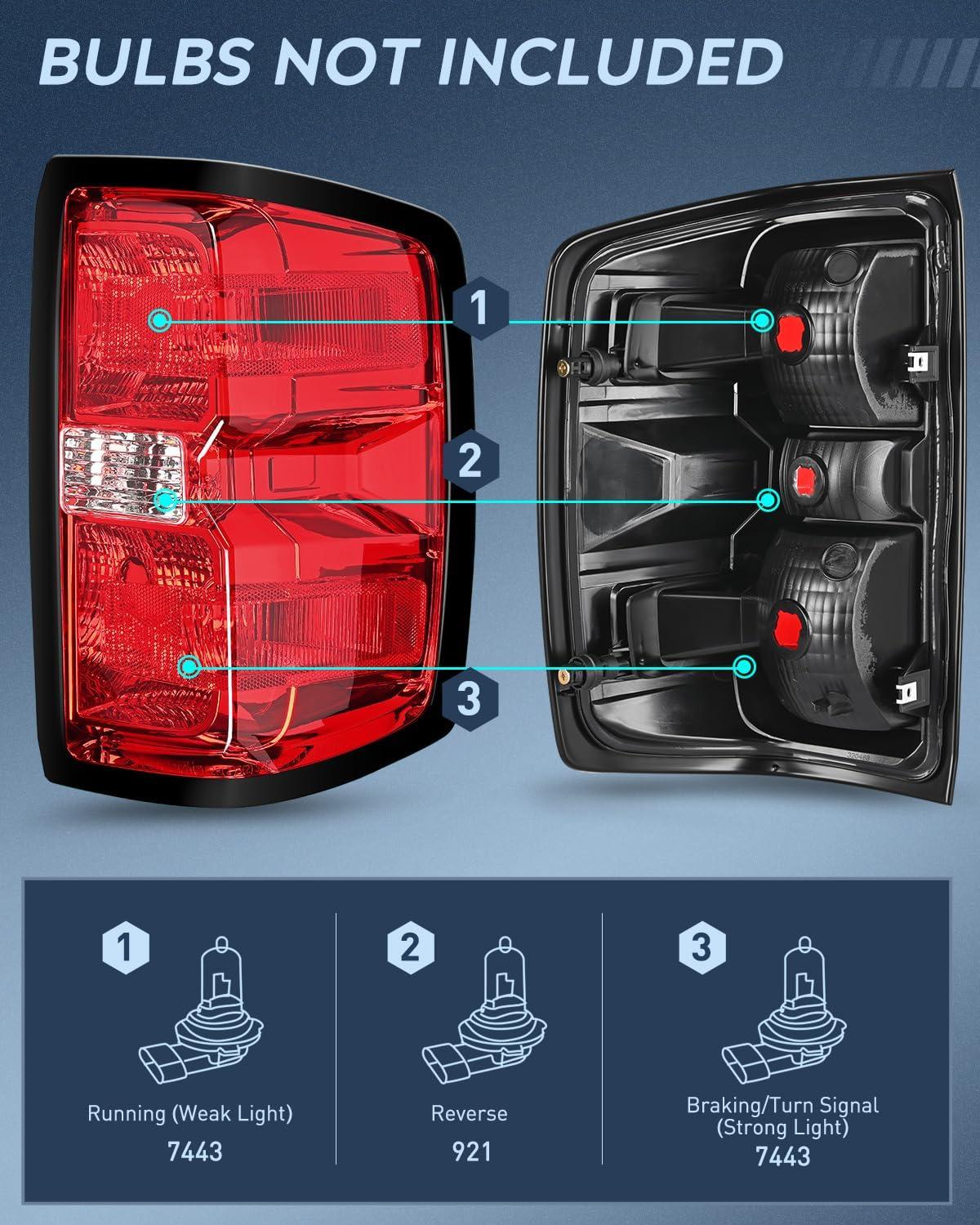 BULBS NOT INCLUDED

1

2

3

1

Running (Weak Light)

7443

2

Reverse

921

3

Braking/Turn Signal (Strong Light)

7443