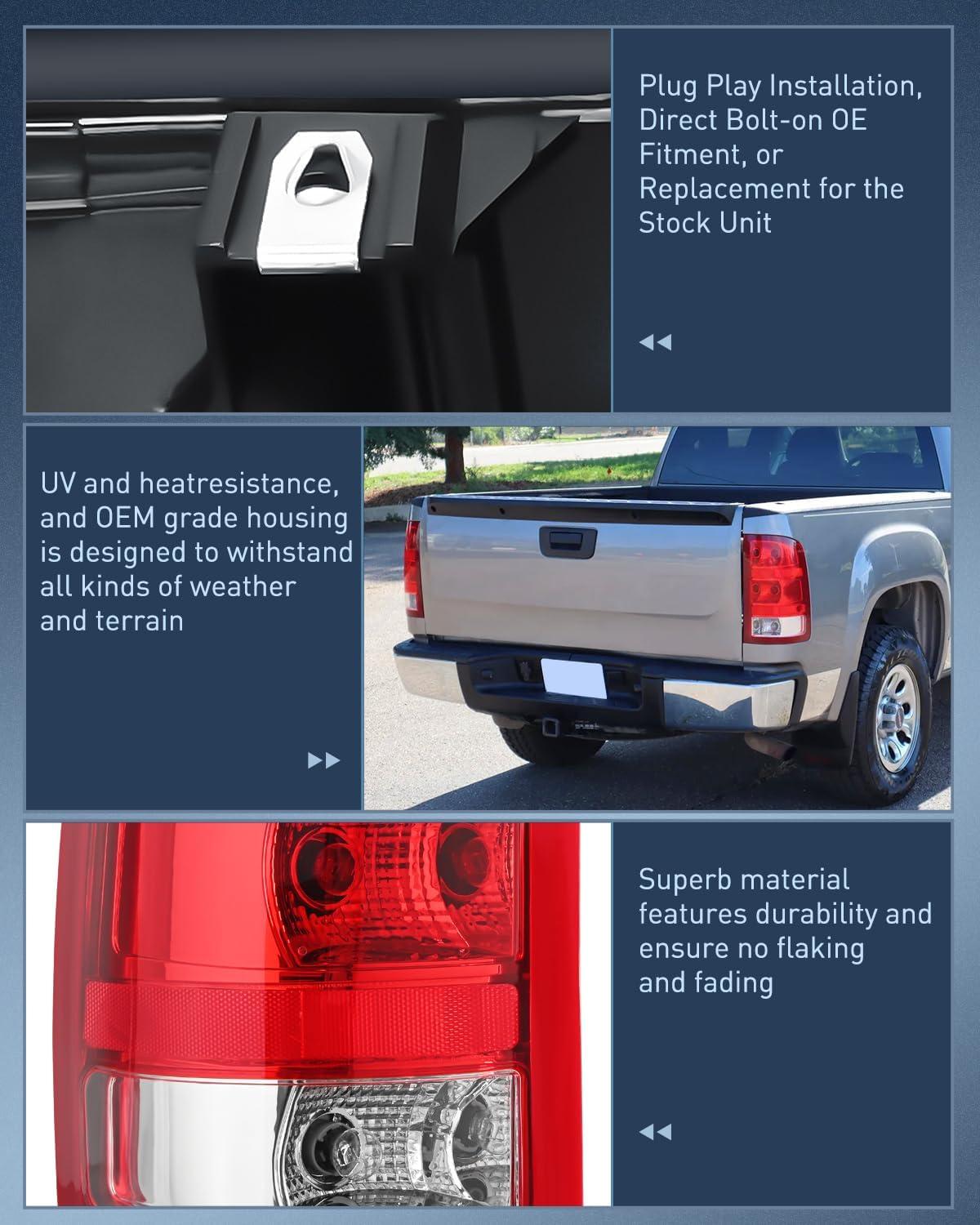 Plug Play Installation, Direct Bolt-on OE Fitment, or Replacement for the Stock Unit

UV and heatresistance, and OEM grade housing is designed to withstand all kinds of weather and terrain

Superb material features durability and ensure no flaking and fading