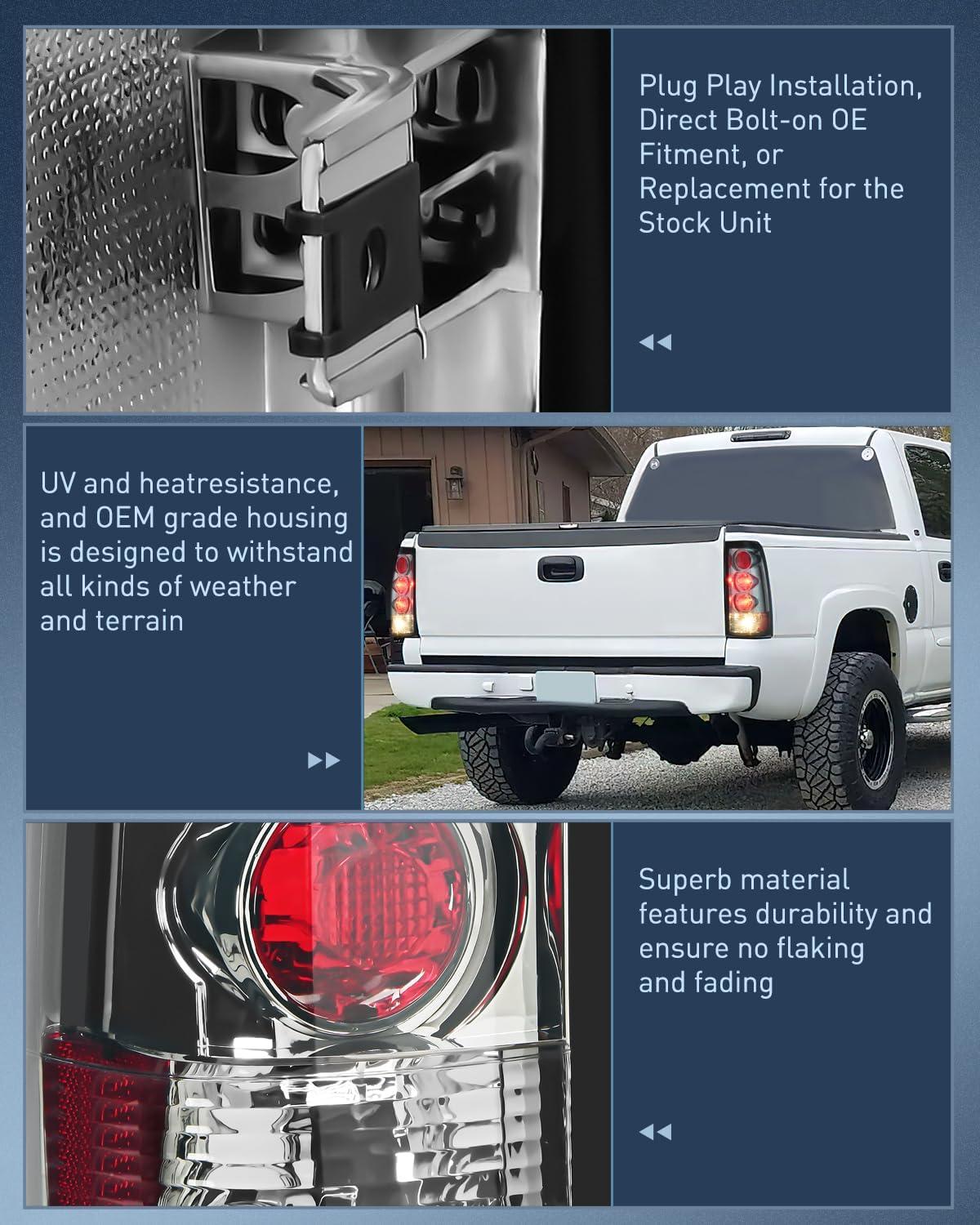 Plug Play Installation, Direct Bolt-on OE Fitment, or Replacement for the Stock Unit

UV and heatresistance, and OEM grade housing is designed to withstand all kinds of weather and terrain

Superb material features durability and ensure no flaking and fading