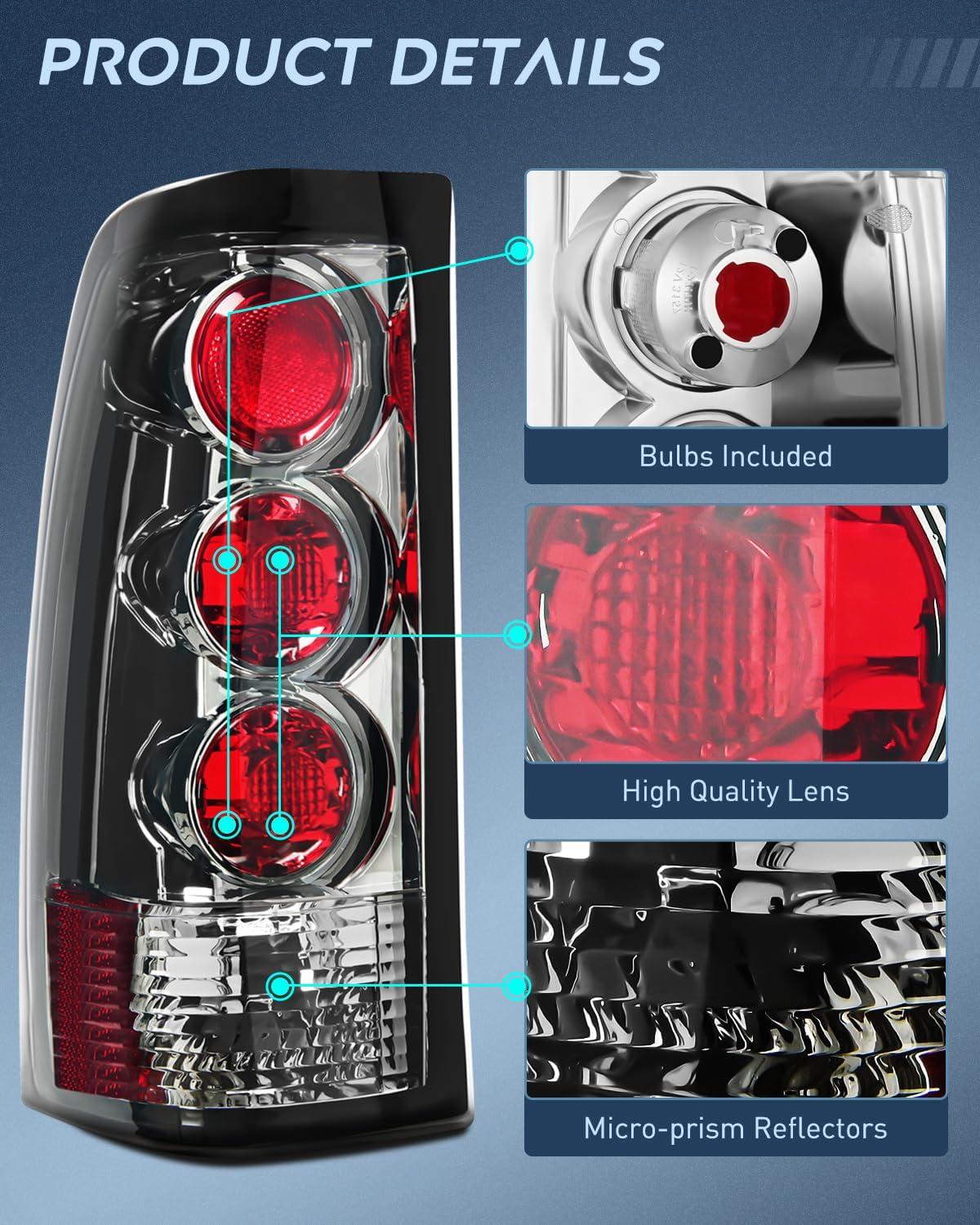 PRODUCT DETAILS

Bulbs Included

High Quality Lens

Micro-prism Reflectors