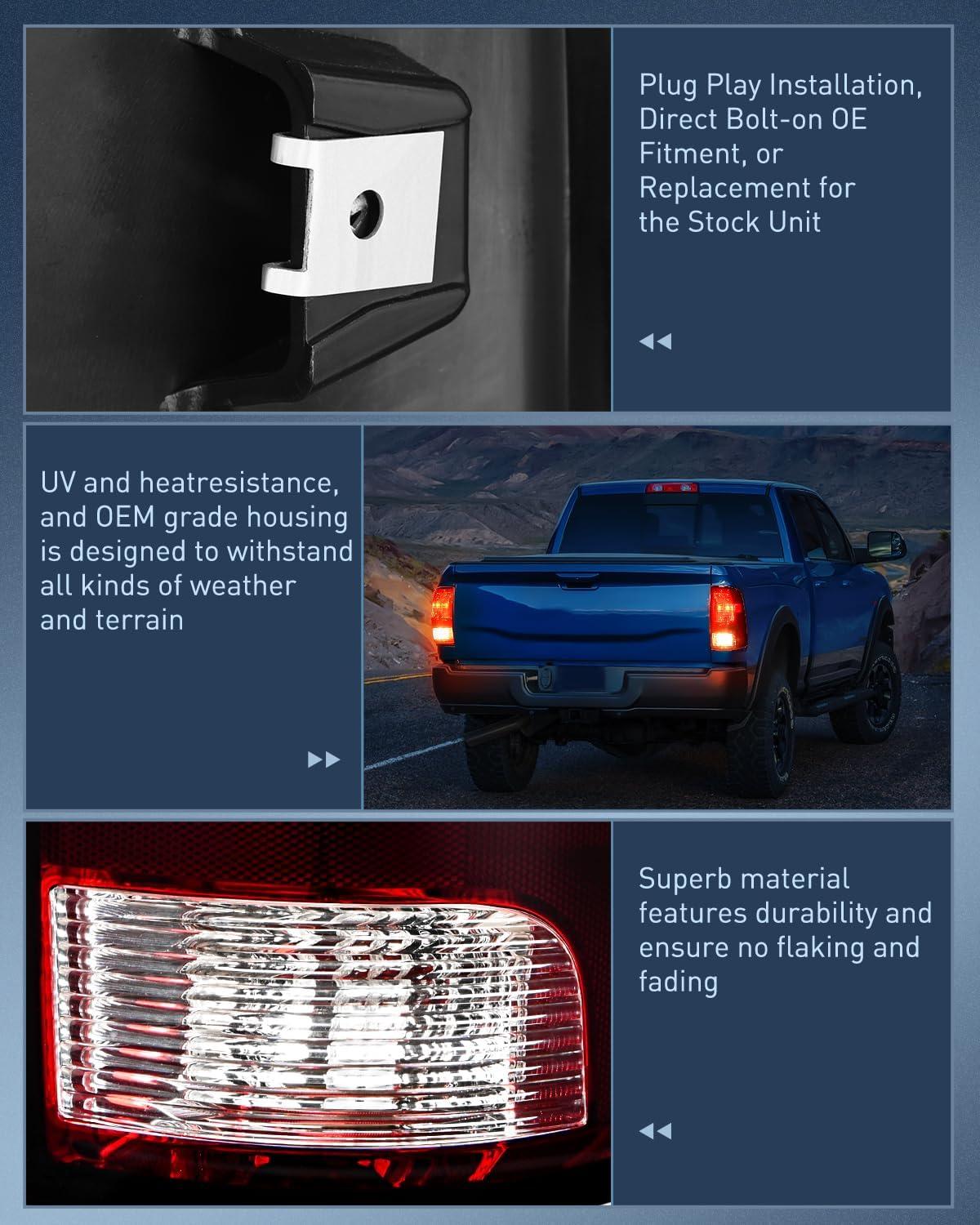 Plug Play Installation, Direct Bolt-on OE Fitment, or Replacement for the Stock Unit

UV and heatresistance, and OEM grade housing is designed to withstand all kinds of weather and terrain

Superb material features durability and ensure no flaking and fading