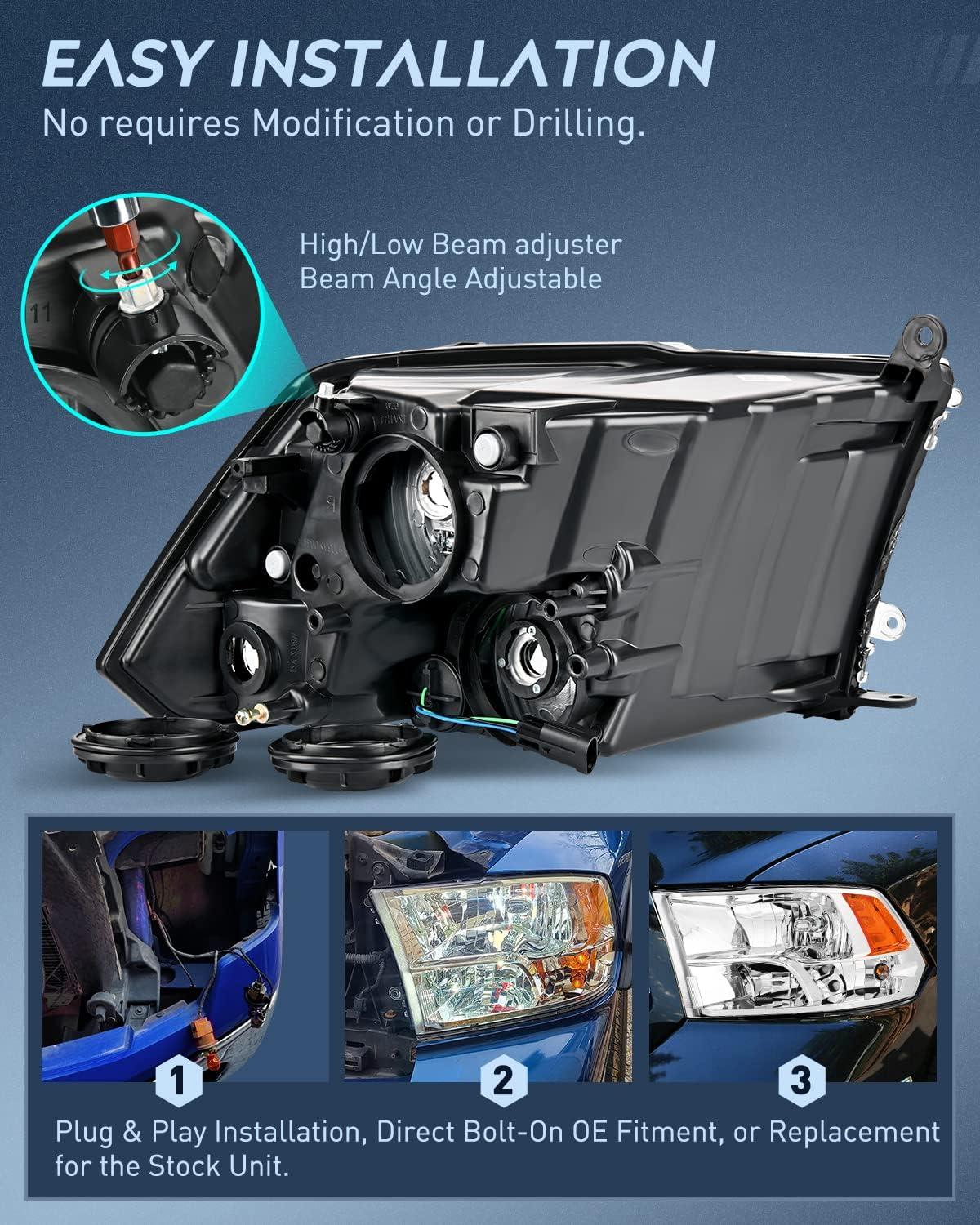 EASY INSTALLATION
No requires Modification or Drilling.

High/Low Beam adjuster
Beam Angle Adjustable

11

1

2

3

Plug & Play Installation, Direct Bolt-On OE Fitment, or Replacement for the Stock Unit.