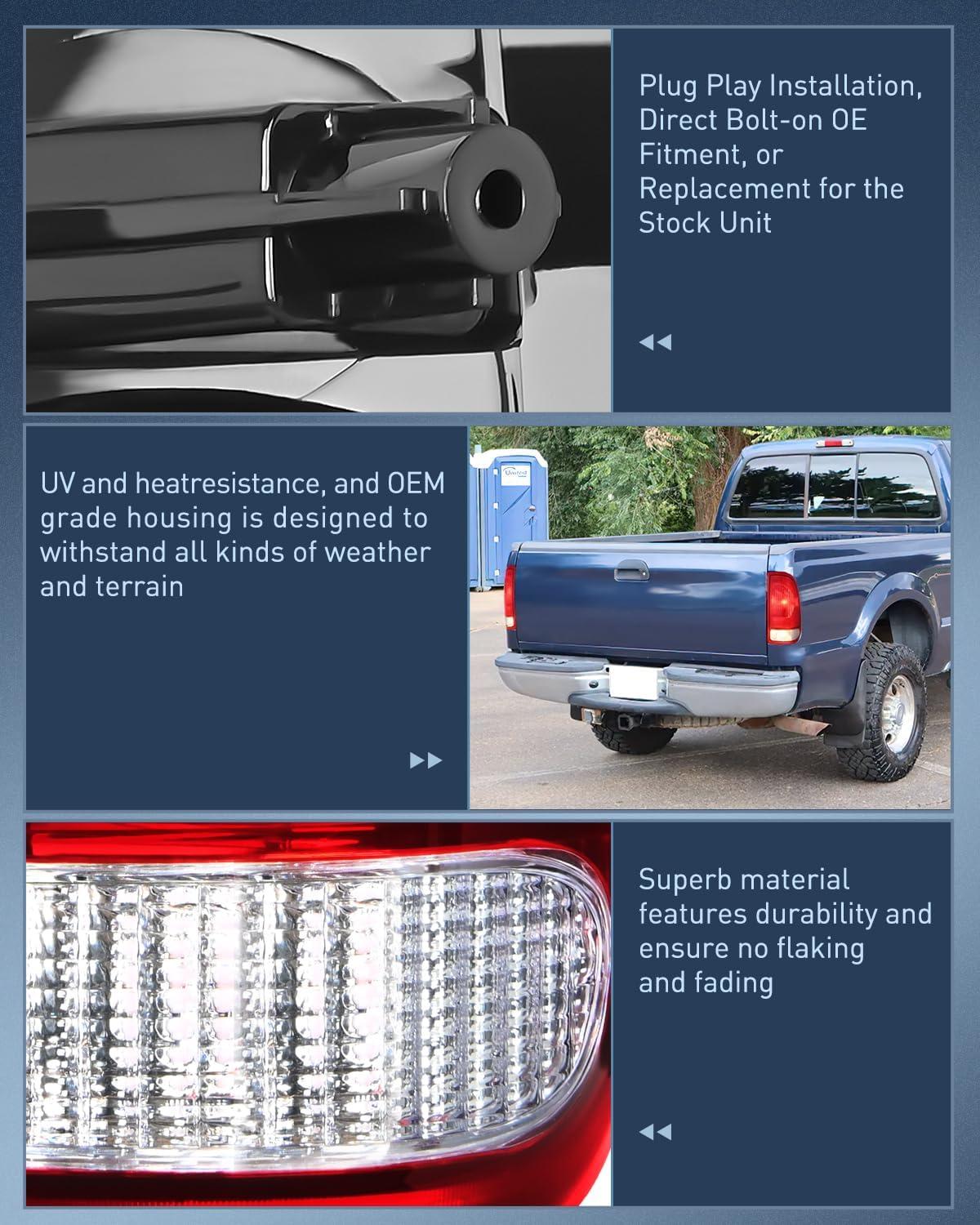 Plug Play Installation, Direct Bolt-on OE Fitment, or Replacement for the Stock Unit

UV and heatresistance, and OEM grade housing is designed to withstand all kinds of weather and terrain

United

Superb material features durability and ensure no flaking and fading