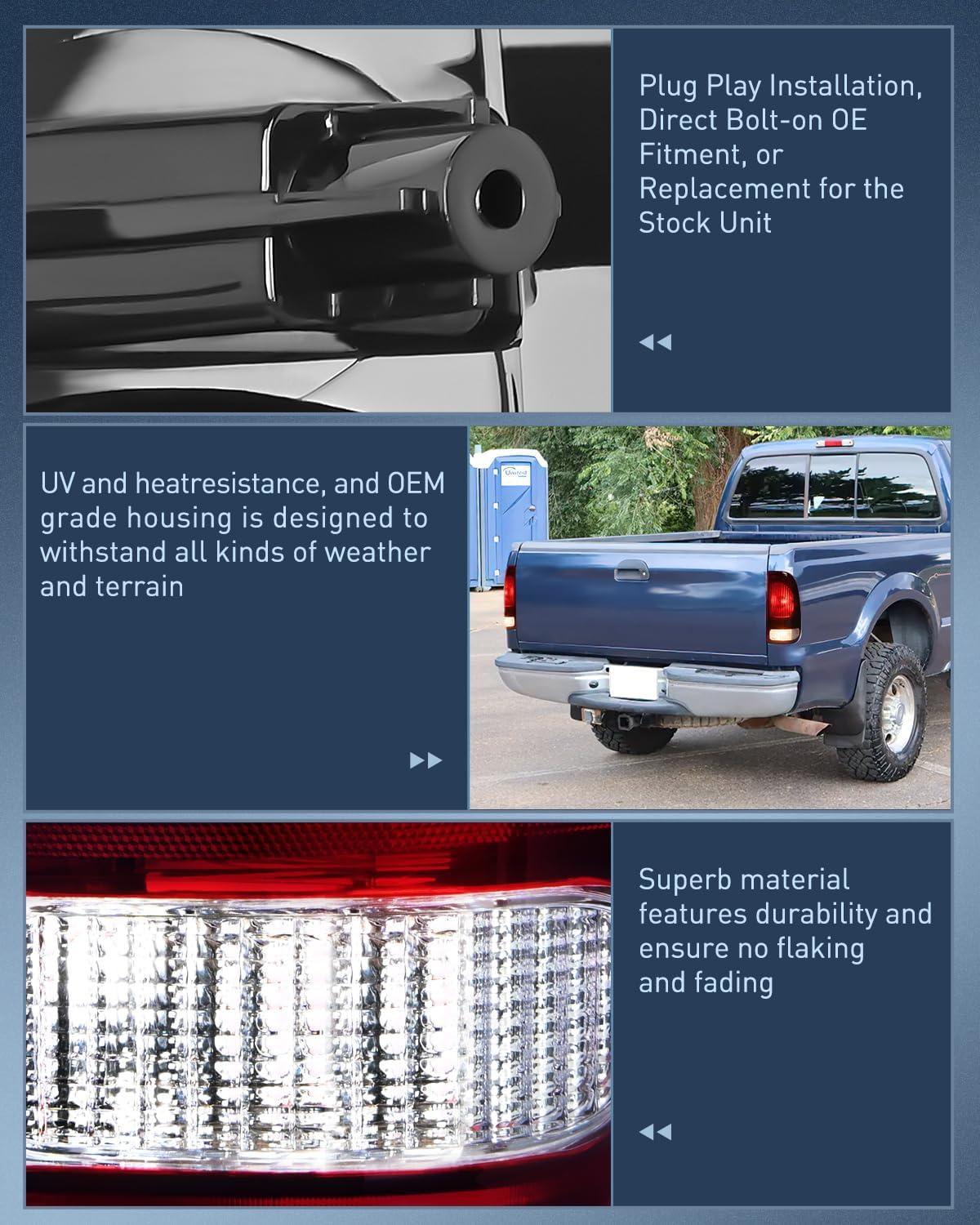 Plug Play Installation, Direct Bolt-on OE Fitment, or Replacement for the Stock Unit

UV and heatresistance, and OEM grade housing is designed to withstand all kinds of weather and terrain

United

Superb material features durability and ensure no flaking and fading