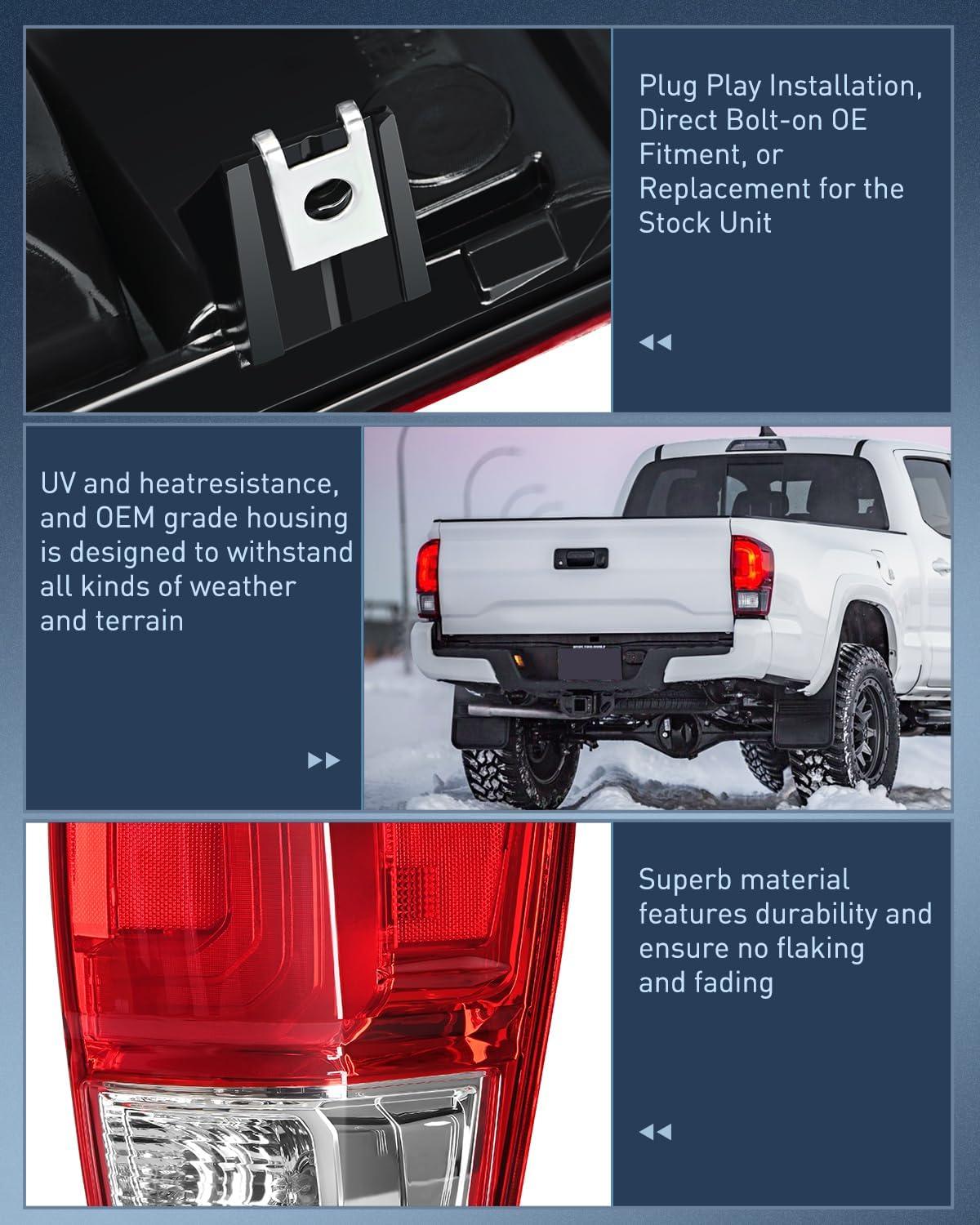 Plug Play Installation, Direct Bolt-on OE Fitment, or Replacement for the Stock Unit

UV and heatresistance, and OEM grade housing is designed to withstand all kinds of weather and terrain

Superb material features durability and ensure no flaking and fading