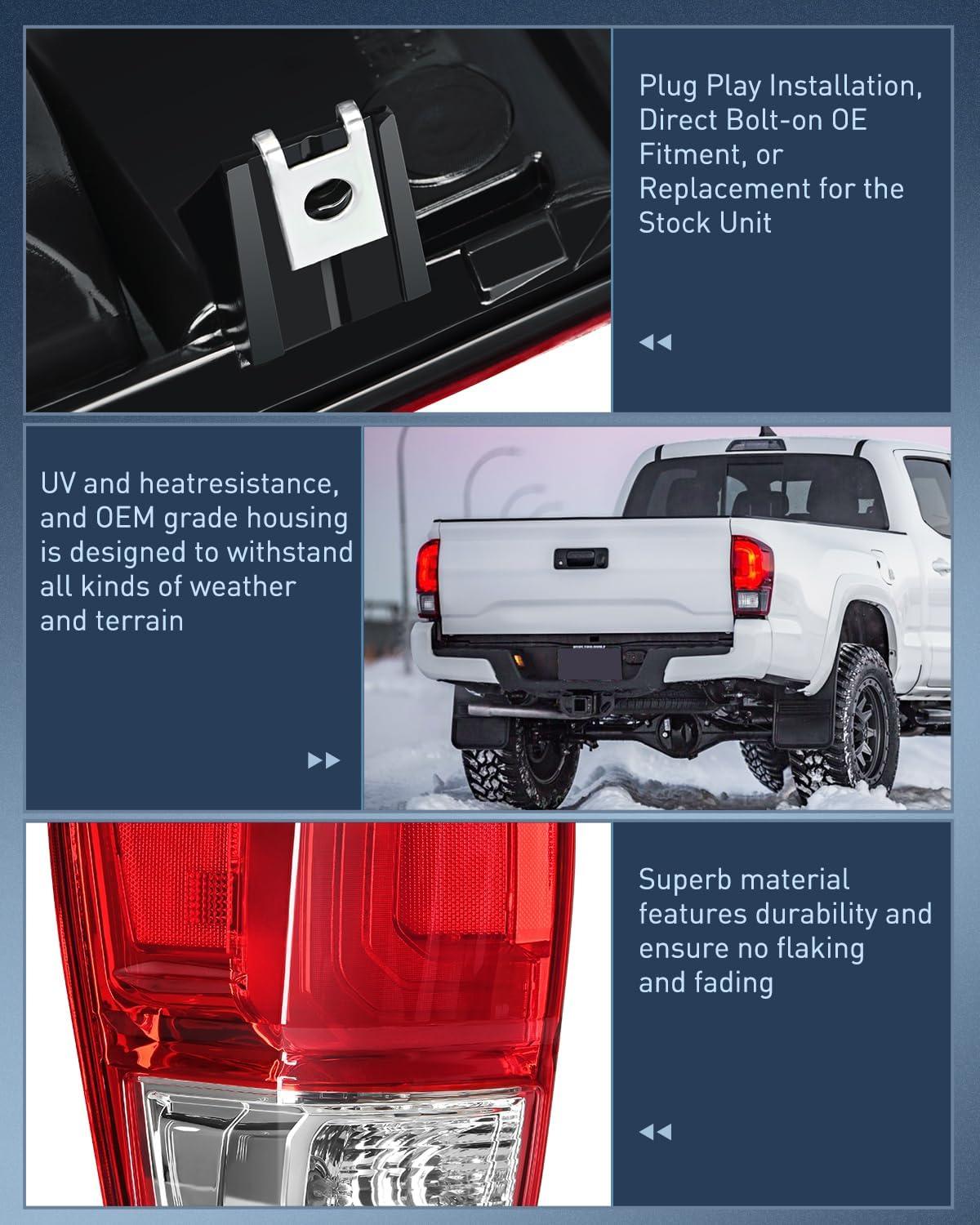 Plug Play Installation, Direct Bolt-on OE Fitment, or Replacement for the Stock Unit

UV and heatresistance, and OEM grade housing is designed to withstand all kinds of weather and terrain

Superb material features durability and ensure no flaking and fading