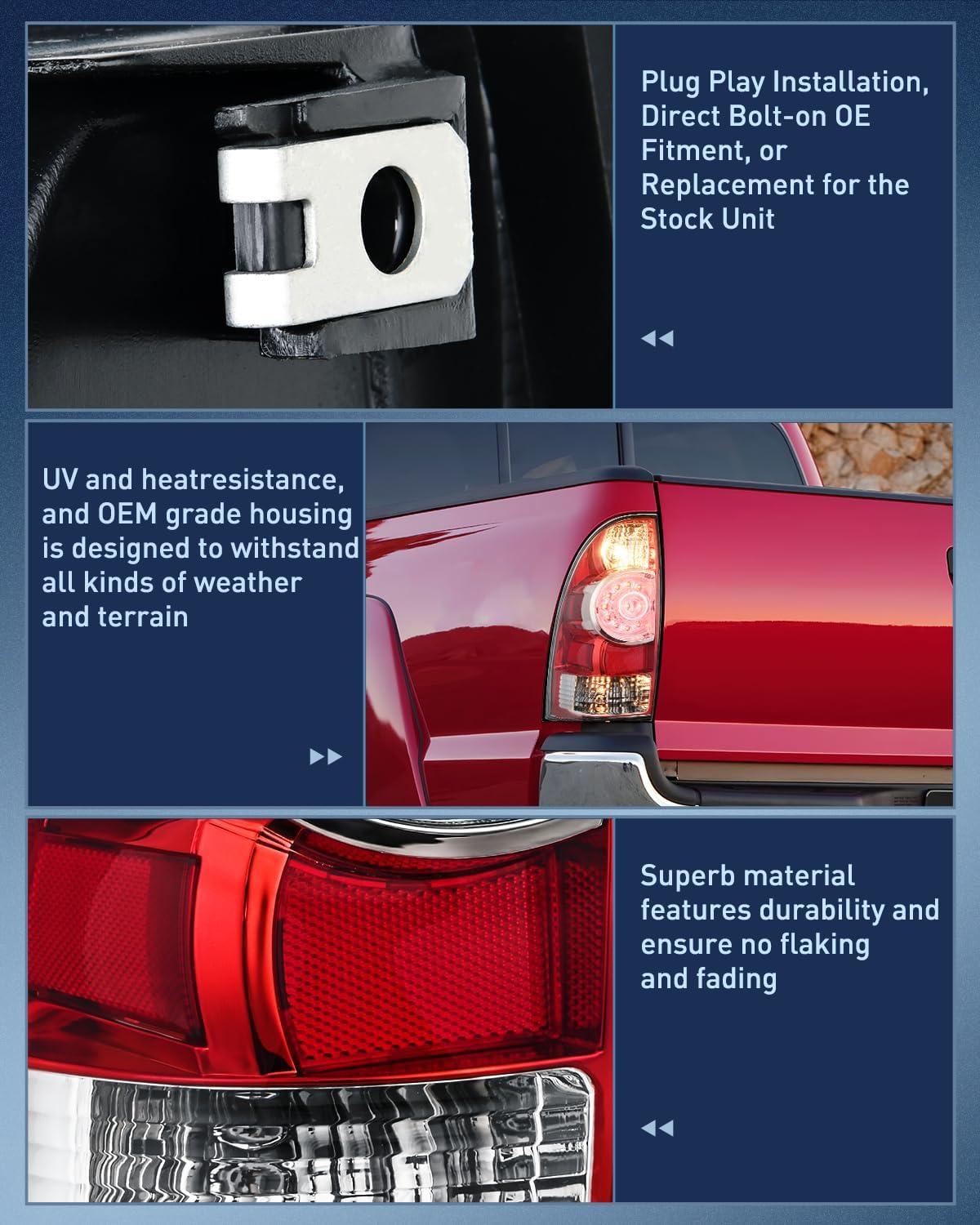 Plug Play Installation, Direct Bolt-on OE Fitment, or Replacement for the Stock Unit

UV and heatresistance, and OEM grade housing is designed to withstand all kinds of weather and terrain

Superb material features durability and ensure no flaking and fading